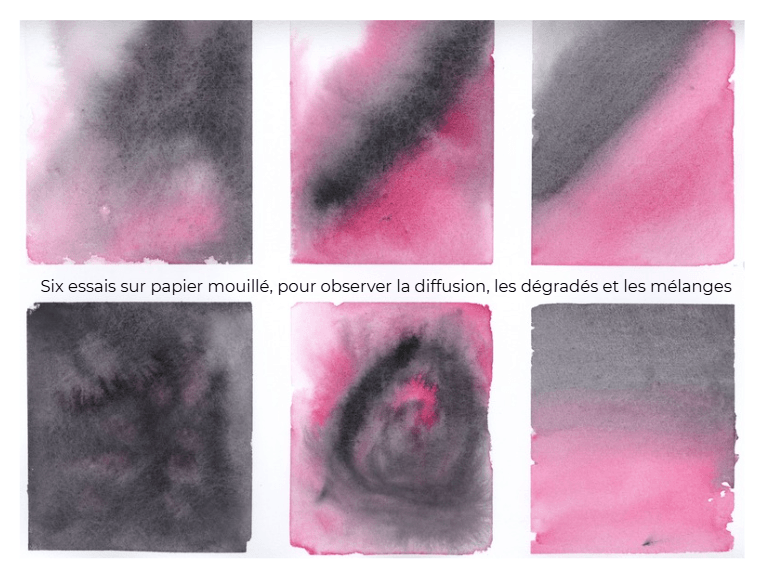 Six essais sur papier mouillé, pour observer la diffusion, les dégradés et les mélanges