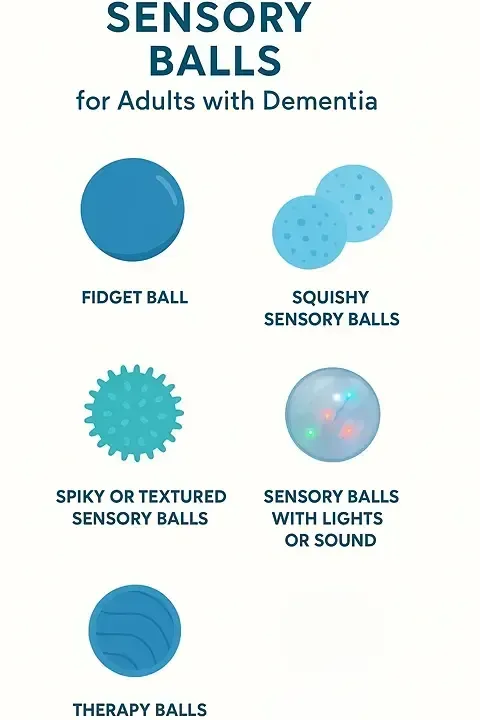 SENSORY BALLS
for Adults with Dementia

FIDGET BALL

SQUISHY SENSORY BALLS

SPIKY OR TEXTURED SENSORY BALLS

SENSORY BALLS WITH LIGHTS OR SOUND

THERAPY BALLS