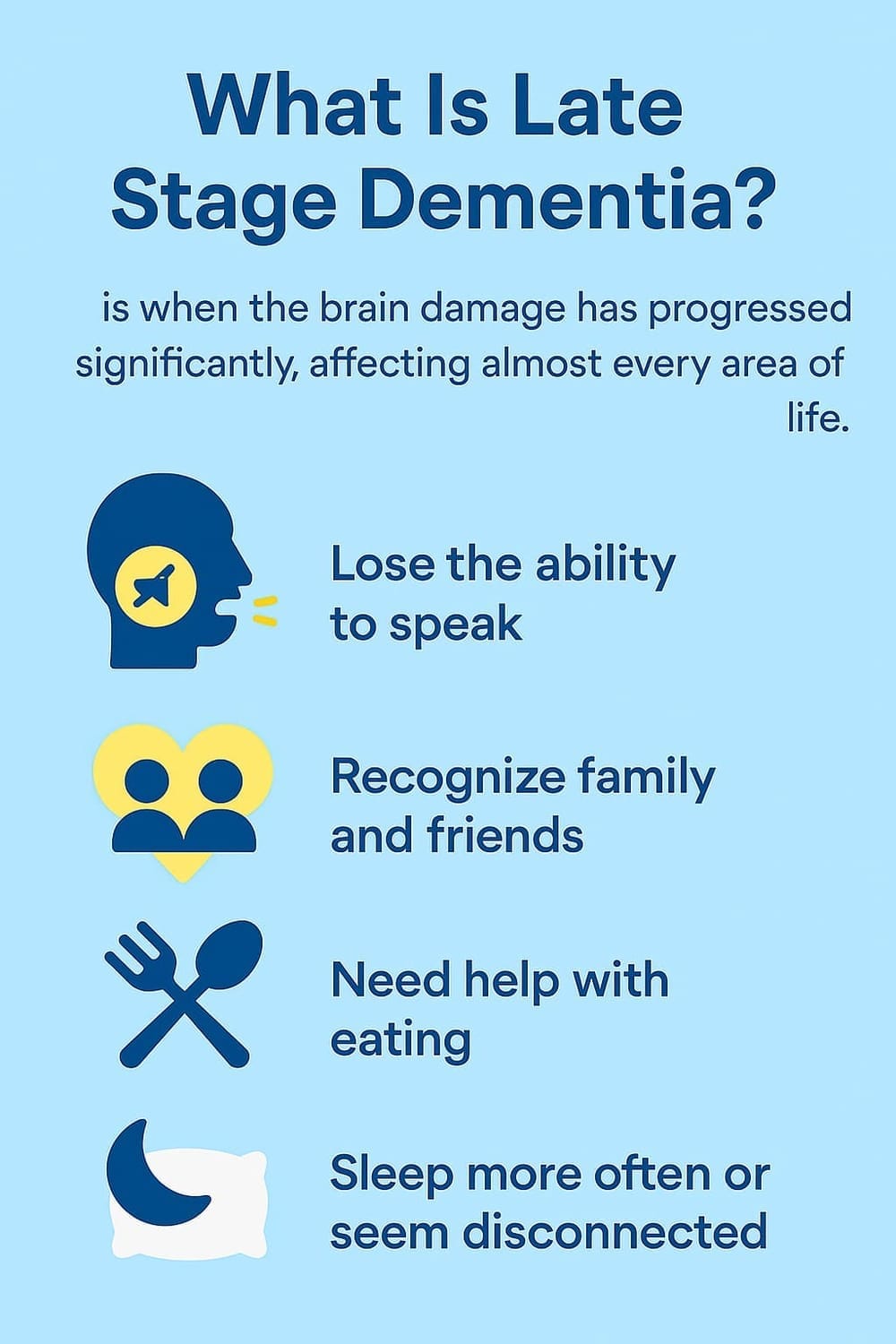 What Is Late Stage Dementia?

is when the brain damage has progressed significantly, affecting almost every area of life.

Lose the ability to speak

Recognize family and friends

Need help with eating

Sleep more often or seem disconnected