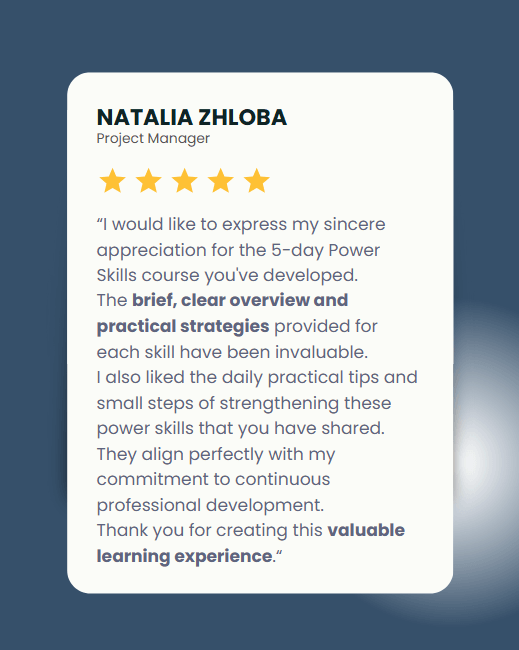 NATALIA ZHLOBA
Project Manager

"I would like to express my sincere appreciation for the 5-day Power Skills course you've developed.
The brief, clear overview and practical strategies provided for each skill have been invaluable.
I also liked the daily practical tips and small steps of strengthening these power skills that you have shared.
They align perfectly with my commitment to continuous professional development.
Thank you for creating this valuable learning experience."