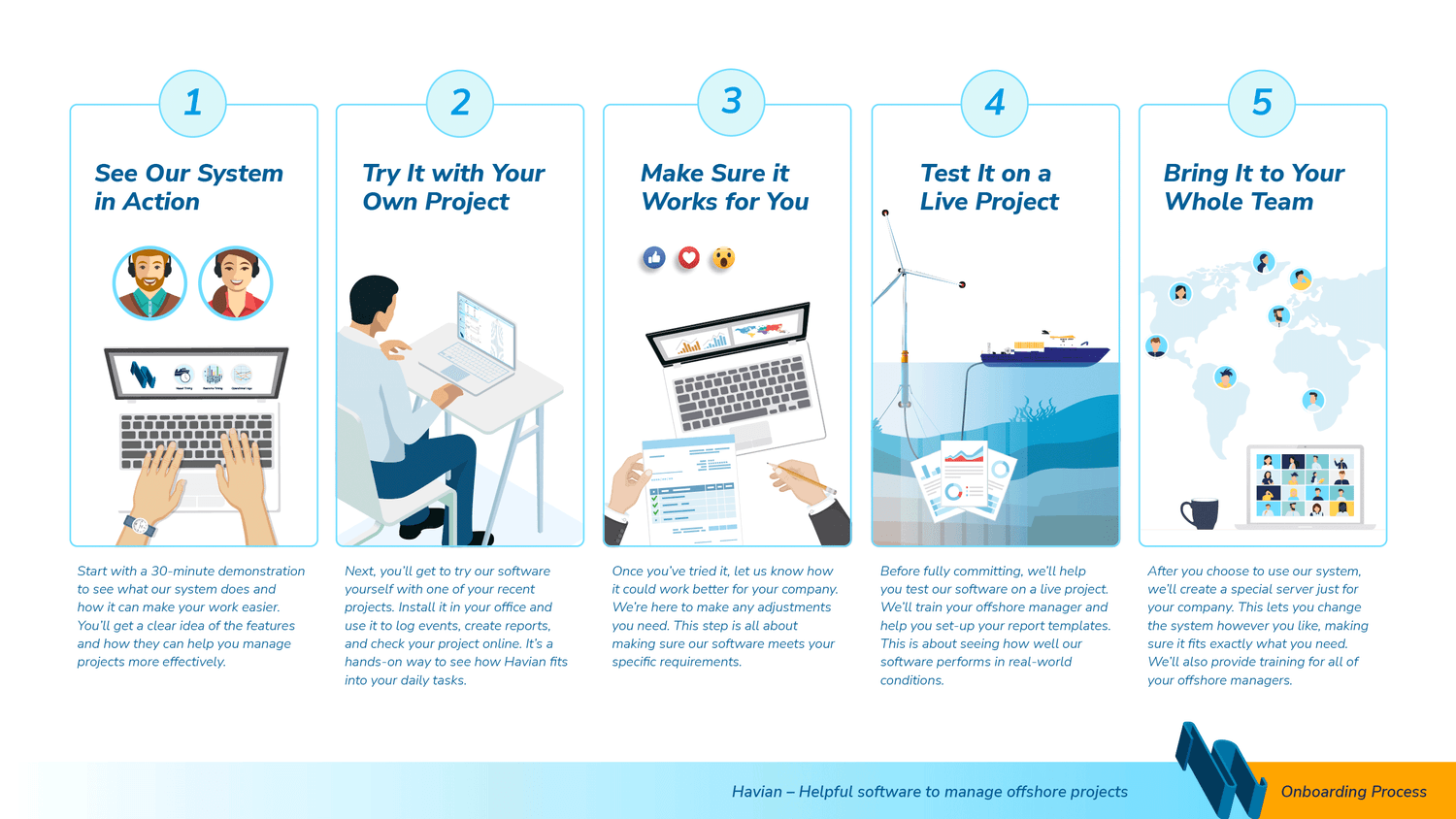 1

See Our System in Action

Start with a 30-minute demonstration to see what our system does and how it can make your work easier. You'll get a clear idea of the features and how they can help you manage projects more effectively.

2

Try It with Your Own Project

Next, you'll get to try our software yourself with one of your recent projects. Install it in your office and use it to log events, create reports, and check your project online. It's a hands-on way to see how Havian fits into your daily tasks.

3

Make Sure it Works for You

Once you've tried it, let us know how it could work better for your company. We're here to make any adjustments you need. This step is all about making sure our software meets your specific requirements.

4

Test It on a Live Project

Before fully committing, we'll help you test our software on a live project. We'll train your offshore manager and help you set-up your report templates. This is about seeing how well our software performs in real-world conditions.

5

Bring It to Your Whole Team

After you choose to use our system, we'll create a special server just for your company. This lets you change the system however you like, making sure it fits exactly what you need. We'll also provide training for all of your offshore managers.

Havian – Helpful software to manage offshore projects

Onboarding Process