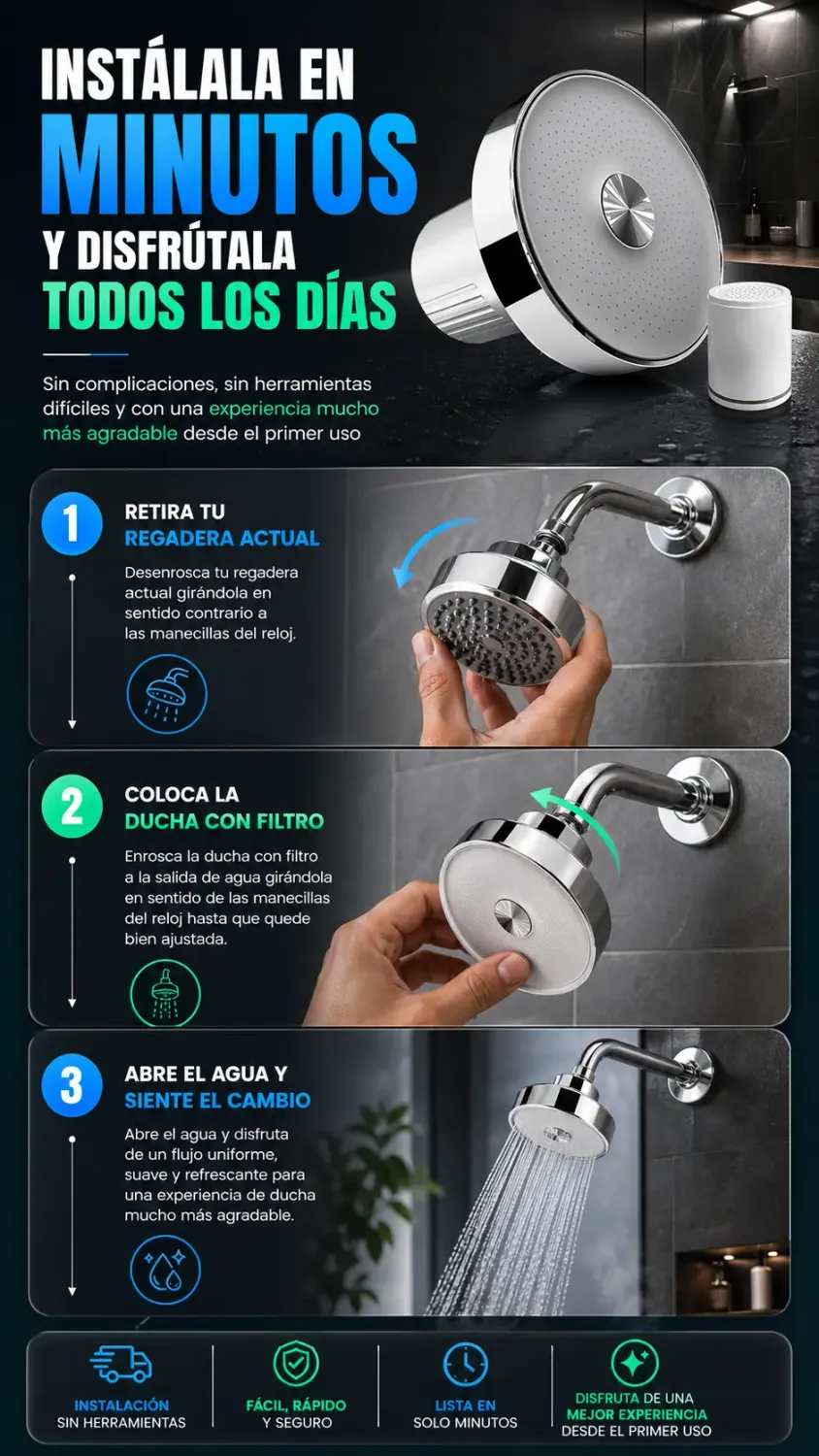 INSTÁLALA EN
MINUTOS
Y DISFRÚTALA
TODOS LOS DÍAS

Sin complicaciones, sin herramientas difíciles y con una experiencia mucho más agradable desde el primer uso

1
RETIRA TU
REGADERA ACTUAL
Desenrosca tu regadera actual girándola en sentido contrario a las manecillas del reloj.

2
COLOCA LA
DUCHA CON FILTRO
Enrosca la ducha con filtro a la salida de agua girándola en sentido de las manecillas del reloj hasta que quede bien ajustada.

3
ABRE EL AGUA Y
SIENTE EL CAMBIO
Abre el agua y disfruta de un flujo uniforme, suave y refrescante para una experiencia de ducha mucho más agradable.

INSTALACIÓN
SIN HERRAMIENTAS

FÁCIL, RÁPIDO
Y SEGURO

LISTA EN
SOLO MINUTOS

DISFRUTA DE UNA
MEJOR EXPERIENCIA
DESDE EL PRIMER USO