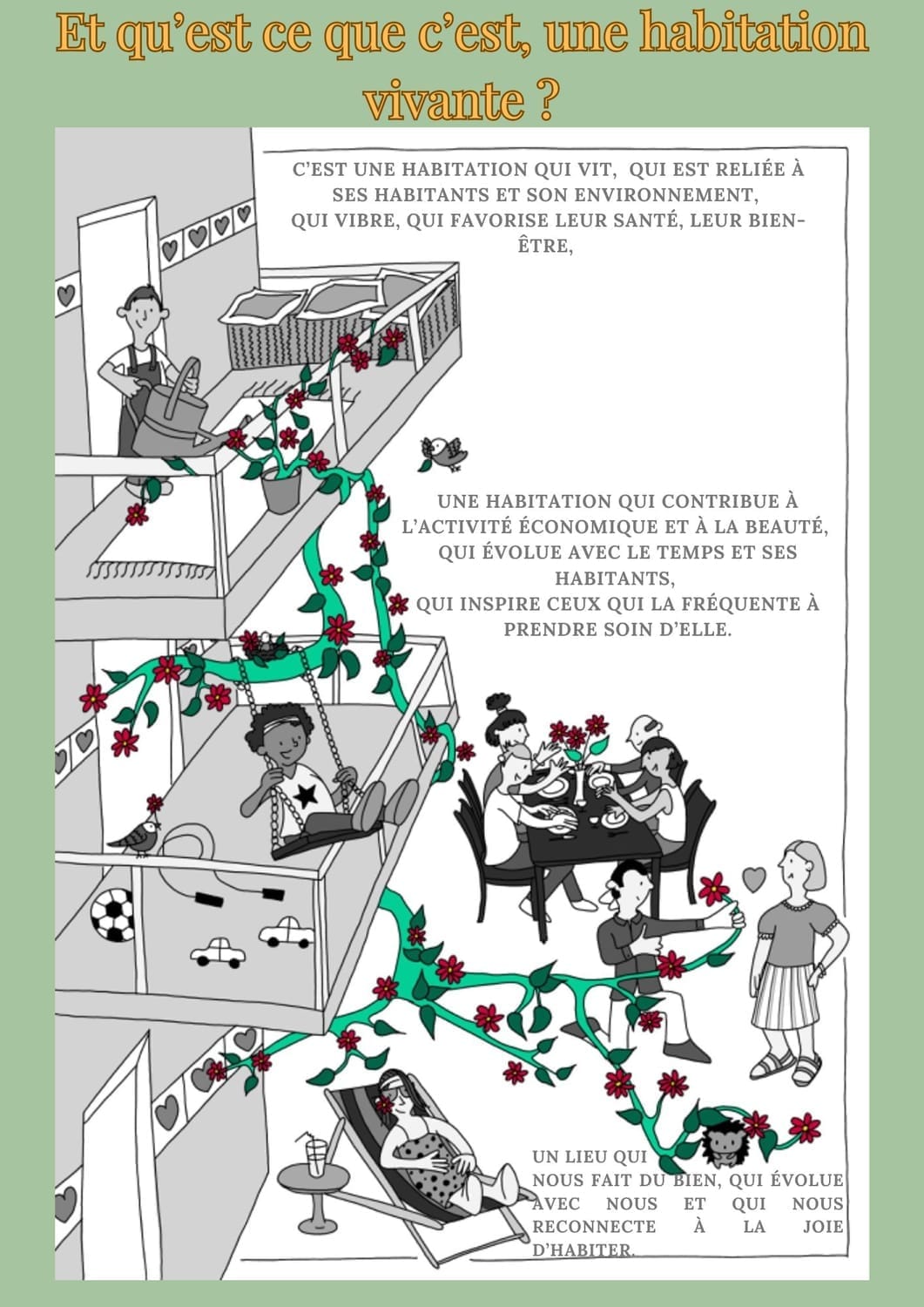 Et qu'est ce que c'est, une habitation vivante ?

C'EST UNE HABITATION QUI VIT, QUI EST RELIÉE À SES HABITANTS ET SON ENVIRONNEMENT, QUI VIBRE, QUI FAVORISE LEUR SANTÉ, LEUR BIEN-ÊTRE,

UNE HABITATION QUI CONTRIBUE À L'ACTIVITÉ ÉCONOMIQUE ET À LA BEAUTÉ, QUI ÉVOLUE AVEC LE TEMPS ET SES HABITANTS, QUI INSPIRE CEUX QUI LA FRÉQUENTE À PRENDRE SOIN D'ELLE.

UN LIEU QUI NOUS FAIT DU BIEN, QUI ÉVOLUE AVEC NOUS ET QUI NOUS RECONNECTE À LA JOIE D'HABITER.