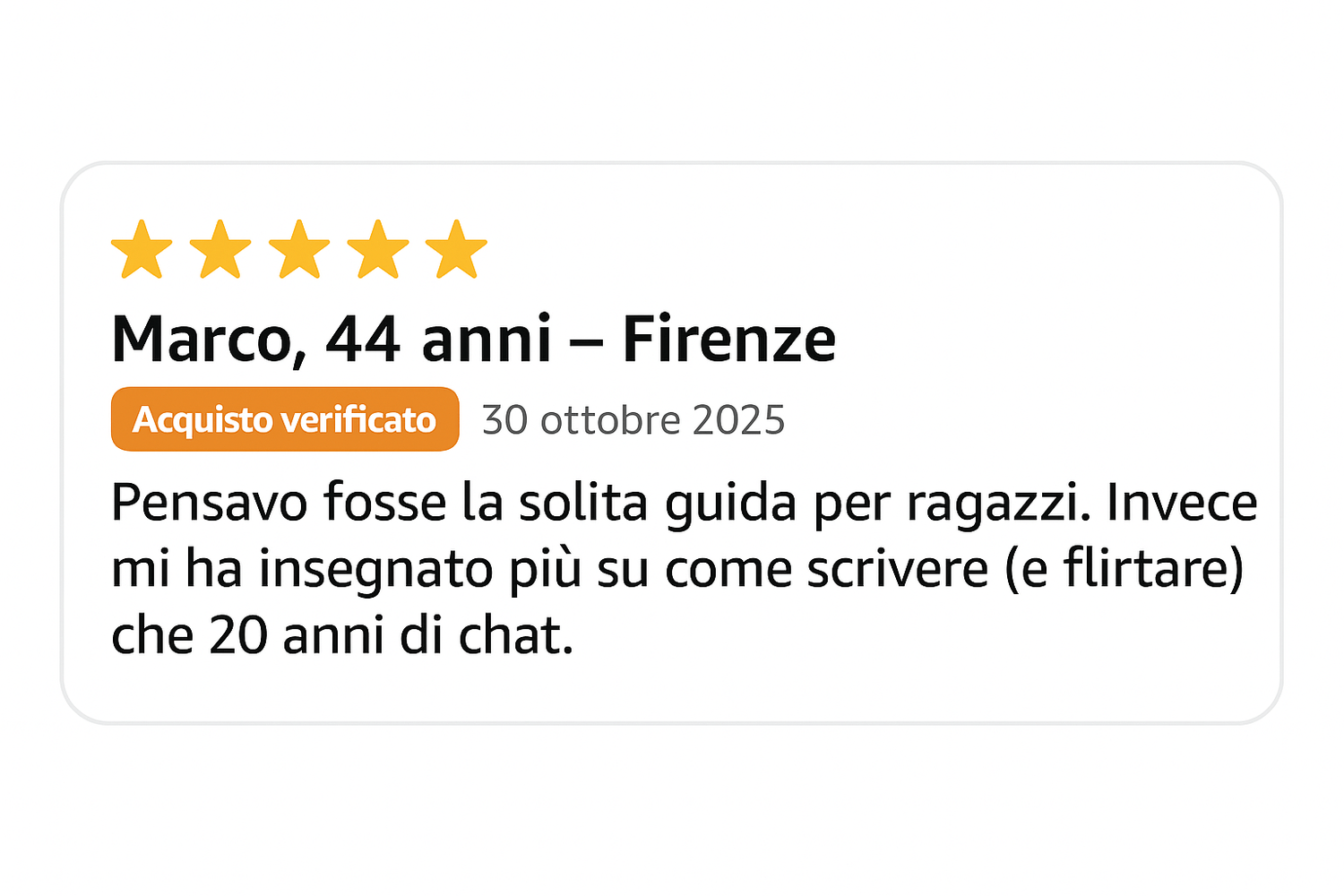 Marco, 44 anni – Firenze

Acquisto verificato 30 ottobre 2025

Pensavo fosse la solita guida per ragazzi. Invece mi ha insegnato più su come scrivere (e flirtare) che 20 anni di chat.