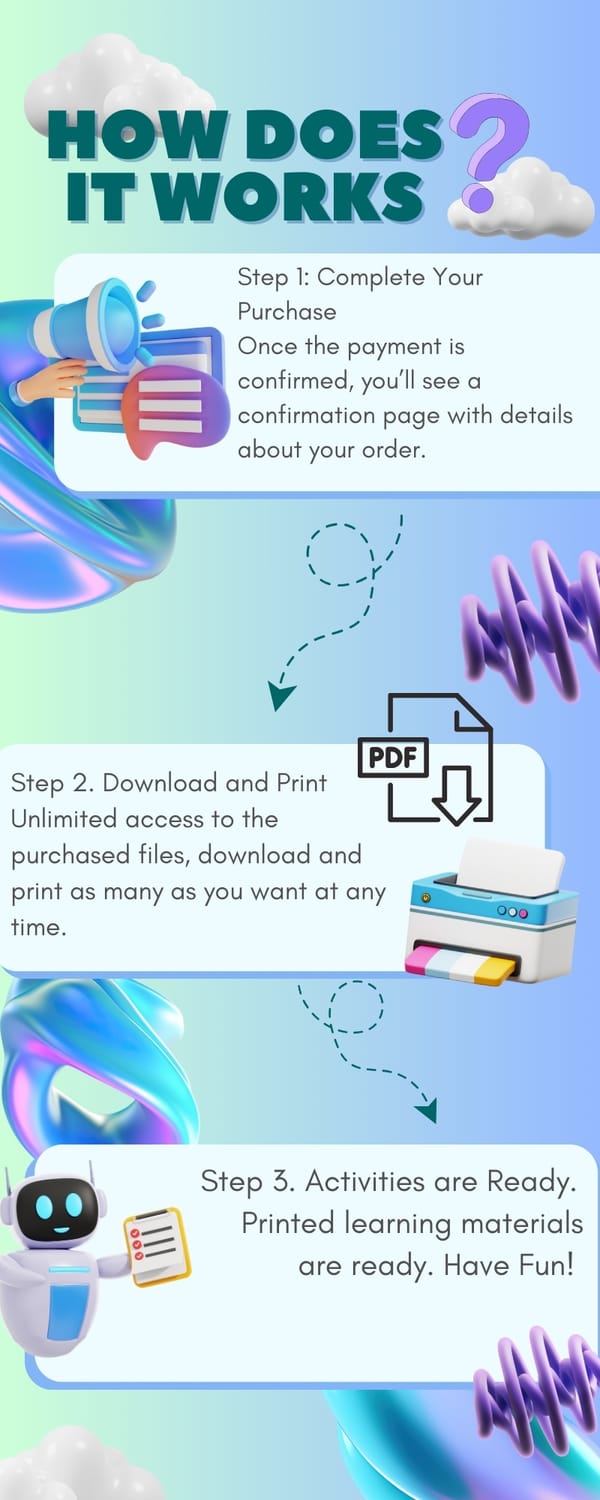 HOW DOES IT WORKS ?

Step 1: Complete Your Purchase
Once the payment is confirmed, you'll see a confirmation page with details about your order.

PDF

Step 2. Download and Print
Unlimited access to the purchased files, download and print as many as you want at any time.

Step 3. Activities are Ready.
Printed learning materials are ready. Have Fun!