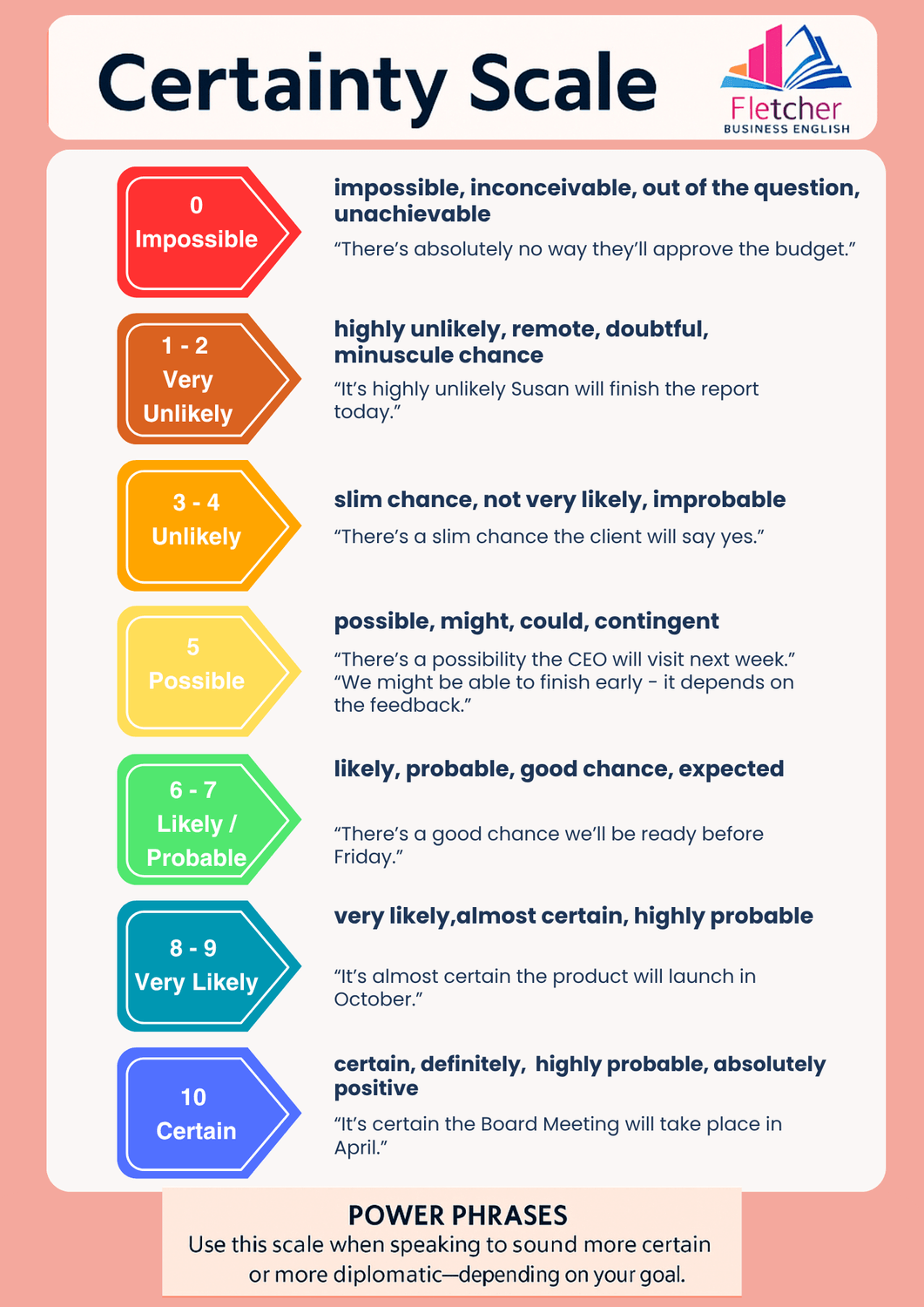 Certainty Scale

Fletcher
BUSINESS ENGLISH

0
Impossible

impossible, inconceivable, out of the question, unachievable

“There’s absolutely no way they’ll approve the budget.”

1 - 2
Very
Unlikely

highly unlikely, remote, doubtful, minuscule chance

“It’s highly unlikely Susan will finish the report today.”

3 - 4
Unlikely

slim chance, not very likely, improbable

“There’s a slim chance the client will say yes.”

5
Possible

possible, might, could, contingent

“There’s a possibility the CEO will visit next week.”
“We might be able to finish early - it depends on the feedback.”

6 - 7
Likely /
Probable

likely, probable, good chance, expected

“There’s a good chance we’ll be ready before Friday.”

8 - 9
Very Likely

very likely,almost certain, highly probable

“It’s almost certain the product will launch in October.”

10
Certain

certain, definitely, highly probable, absolutely positive

“It’s certain the Board Meeting will take place in April.”

POWER PHRASES
Use this scale when speaking to sound more certain or more diplomatic—depending on your goal.