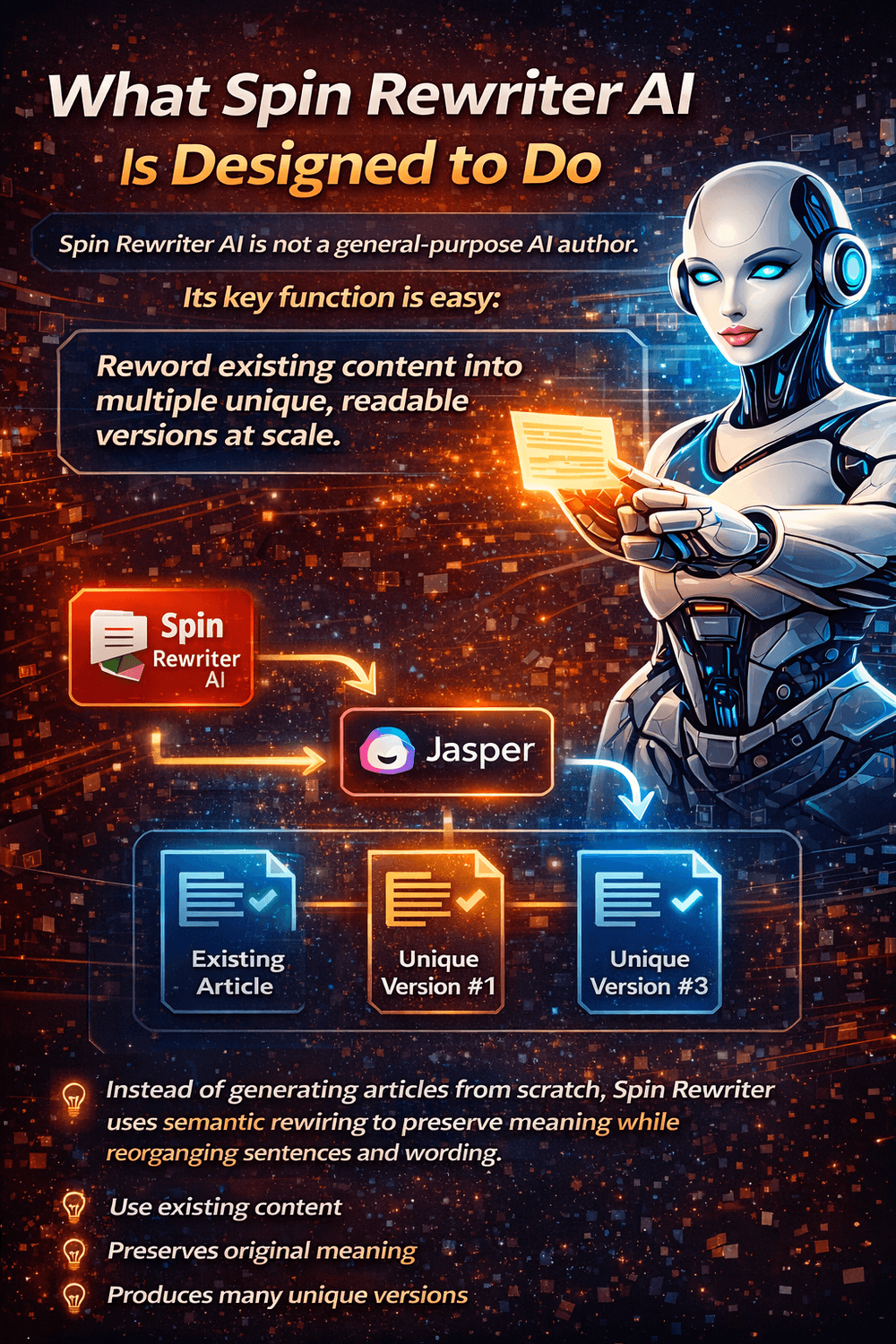 What Spin Rewriter AI Is Designed to Do

Spin Rewriter AI is not a general-purpose AI author.

Its key function is easy:

Reword existing content into multiple unique, readable versions at scale.

Spin Rewriter AI

Jasper

Existing Article

Unique Version #1

Unique Version #3

Instead of generating articles from scratch, Spin Rewriter uses semantic rewiring to preserve meaning while reorganging sentences and wording.

Use existing content

Preserves original meaning

Produces many unique versions