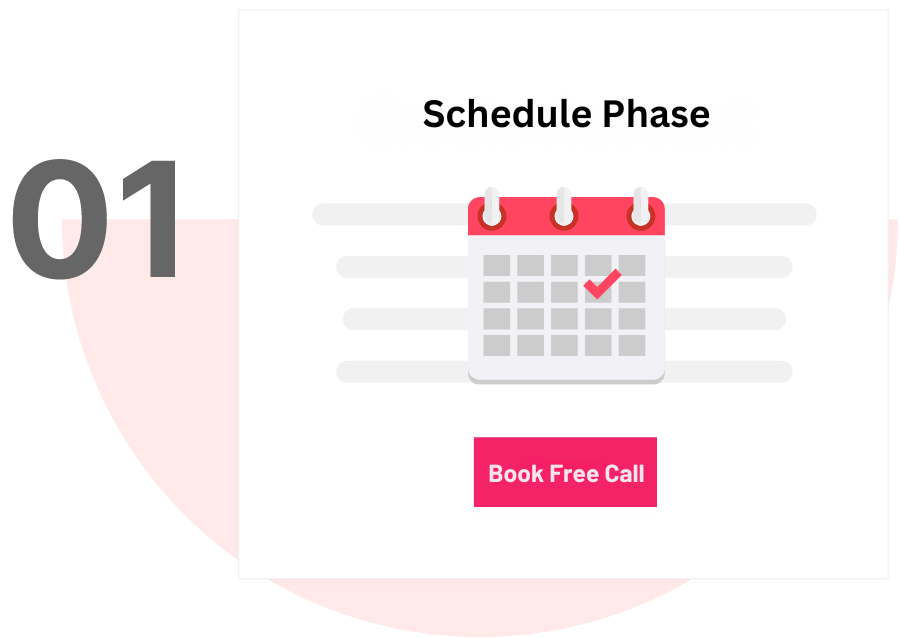 01

Schedule Phase

Book Free Call