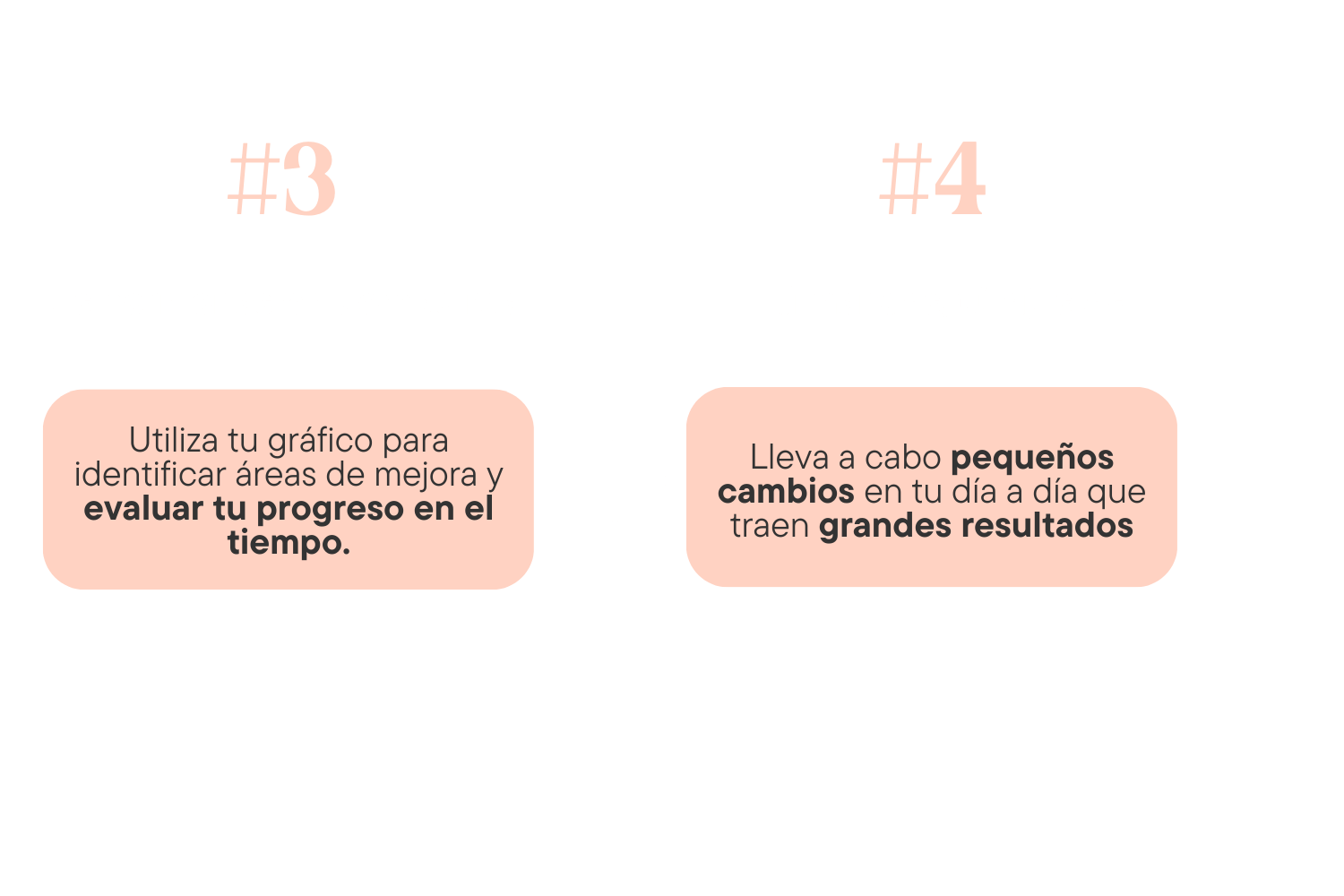 #3

Utiliza tu gráfico para identificar áreas de mejora y evaluar tu progreso en el tiempo.

#4

Lleva a cabo pequeños cambios en tu día a día que traen grandes resultados