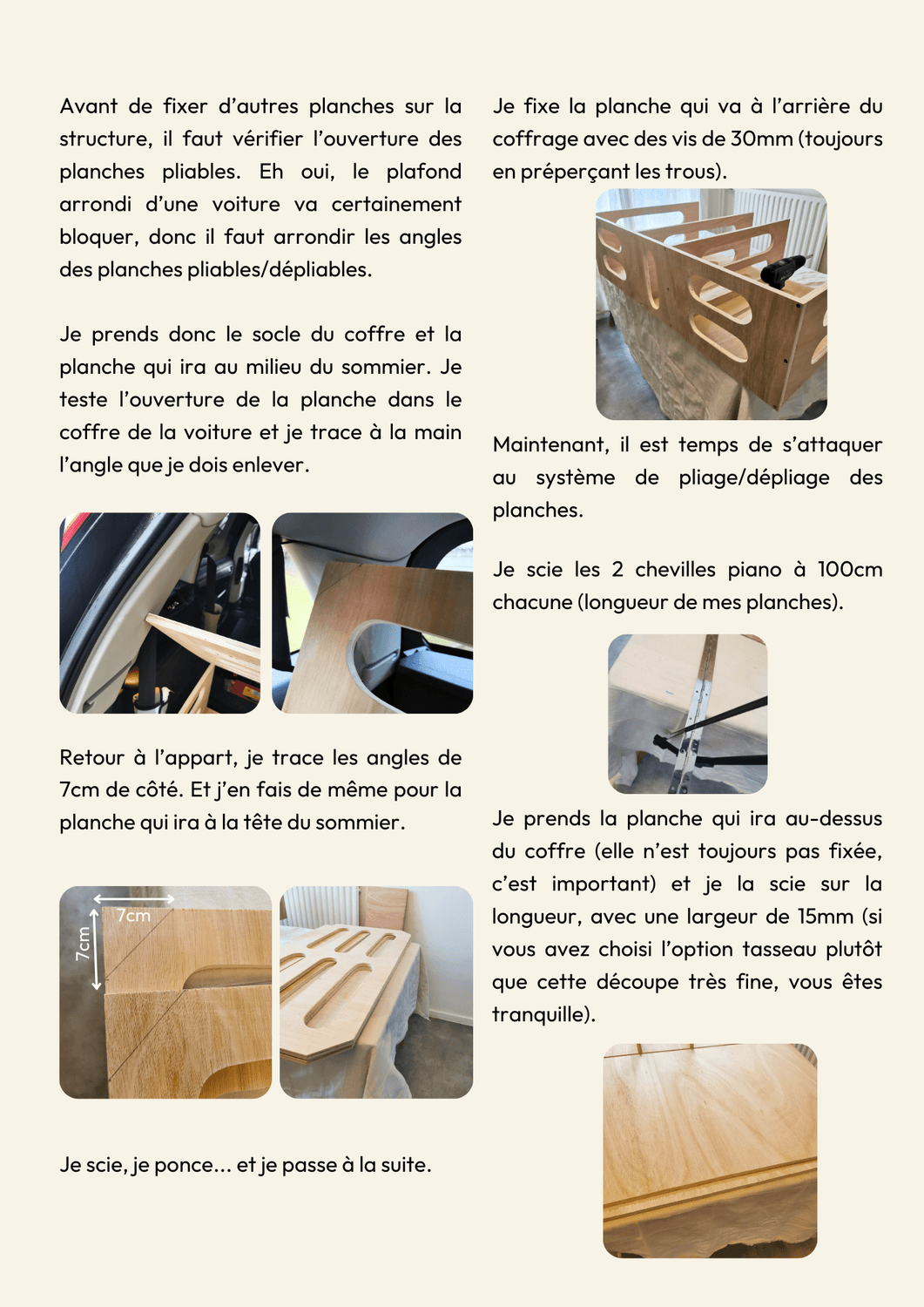 Avant de fixer d'autres planches sur la structure, il faut vérifier l'ouverture des planches pliables. Eh oui, le plafond arrondi d'une voiture va certainement bloquer, donc il faut arrondir les angles des planches pliables/dépliables.

Je prends donc le socle du coffre et la planche qui ira au milieu du sommier. Je teste l'ouverture de la planche dans le coffre de la voiture et je trace à la main l'angle que je dois enlever.

Retour à l'appart, je trace les angles de 7cm de côté. Et j'en fais de même pour la planche qui ira à la tête du sommier.

7cm

7cm

Je scie, je ponce... et je passe à la suite.

Je fixe la planche qui va à l'arrière du coffrage avec des vis de 30mm (toujours en préperçant les trous).

Maintenant, il est temps de s'attaquer au système de pliage/dépliage des planches.

Je scie les 2 chevilles piano à 100cm chacune (longueur de mes planches).

Je prends la planche qui ira au-dessus du coffre (elle n'est toujours pas fixée, c'est important) et je la scie sur la longueur, avec une largeur de 15mm (si vous avez choisi l'option tasseau plutôt que cette découpe très fine, vous êtes tranquille).