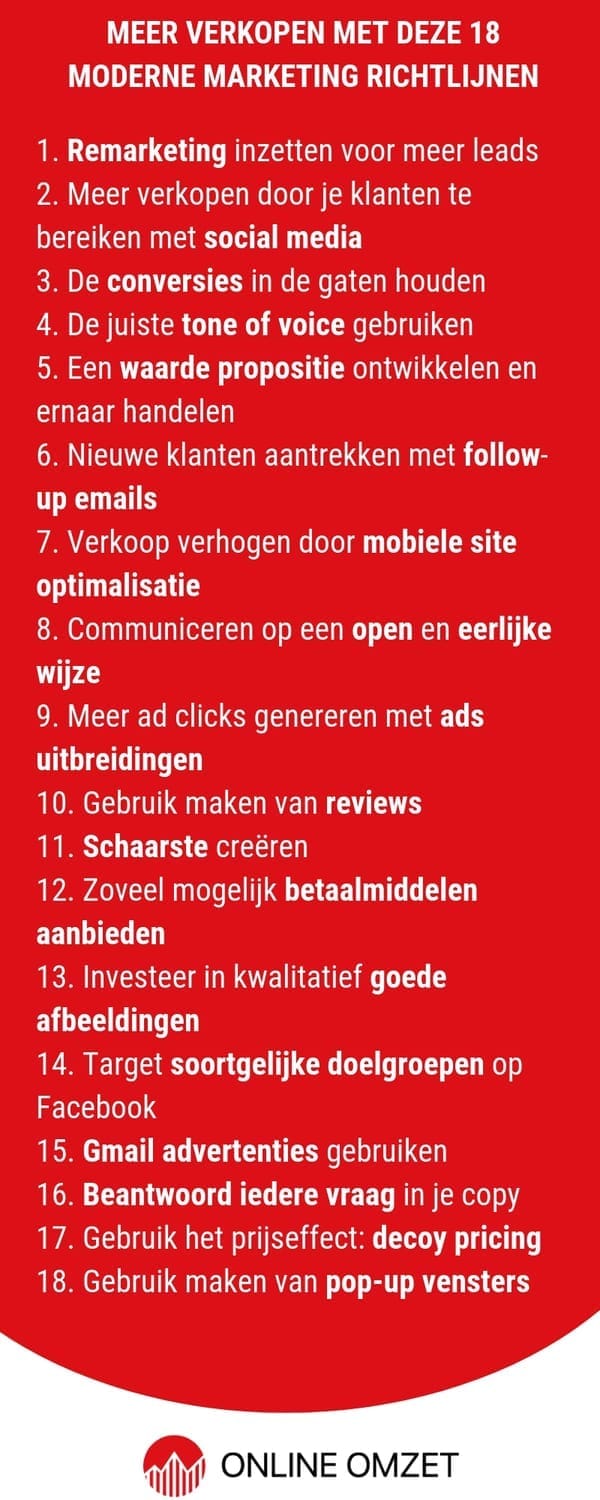 MEER VERKOPEN MET DEZE 18 MODERNE MARKETING RICHTLIJNEN

1. Remarketing inzetten voor meer leads
2. Meer verkopen door je klanten te bereiken met social media
3. De conversies in de gaten houden
4. De juiste tone of voice gebruiken
5. Een waarde propositie ontwikkelen en ernaar handelen
6. Nieuwe klanten aantrekken met follow-up emails
7. Verkoop verhogen door mobiele site optimalisatie
8. Communiceren op een open en eerlijke wijze
9. Meer ad clicks genereren met ads uitbreidingen
10. Gebruik maken van reviews
11. Schaarste creëren
12. Zoveel mogelijk betaalmiddelen aanbieden
13. Investeer in kwalitatief goede afbeeldingen
14. Target soortgelijke doelgroepen op Facebook
15. Gmail advertenties gebruiken
16. Beantwoord iedere vraag in je copy
17. Gebruik het prijseffect: decoy pricing
18. Gebruik maken van pop-up vensters

ONLINE OMZET