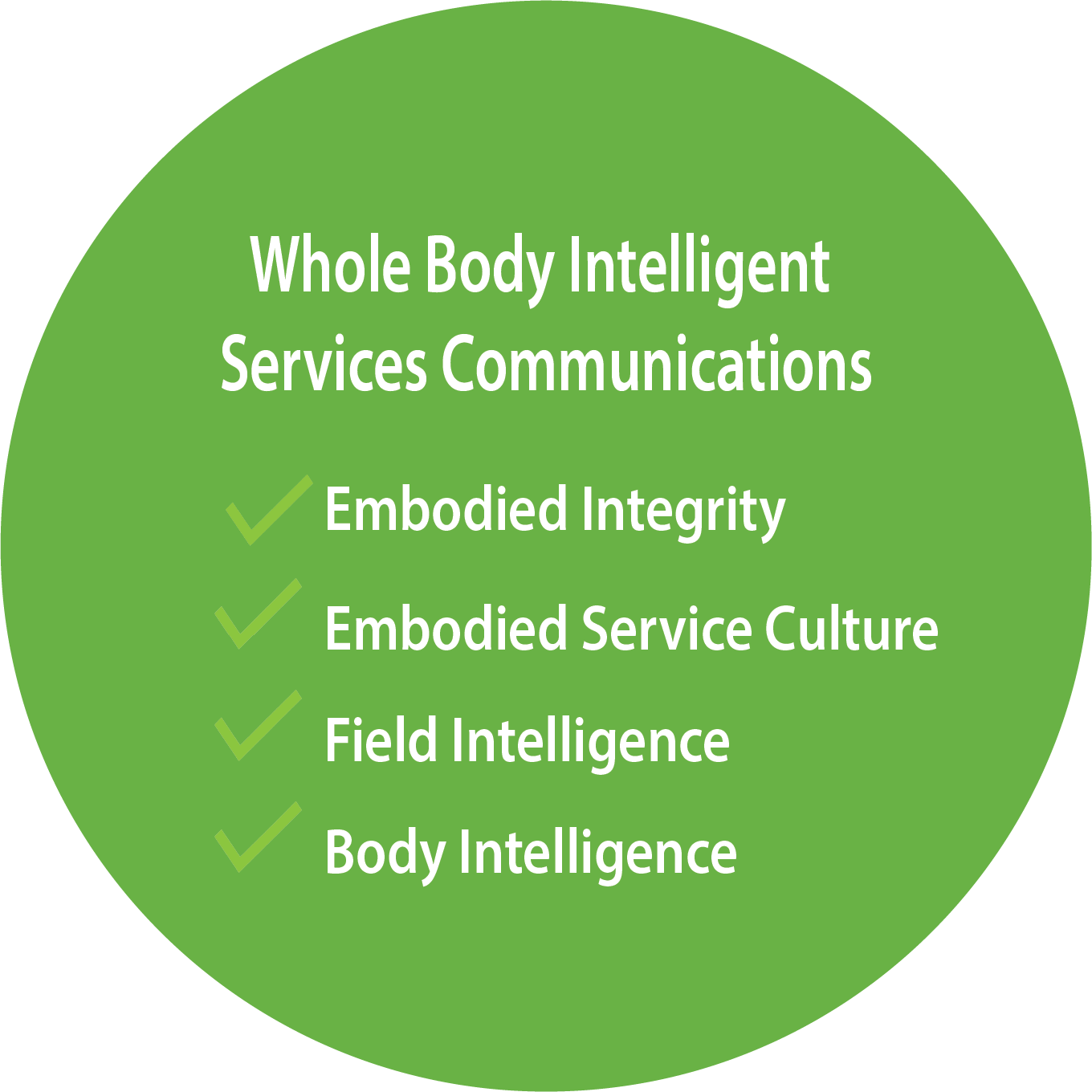 Whole Body Intelligent
Services Communications

✓ Embodied Integrity
✓ Embodied Service Culture
✓ Field Intelligence
✓ Body Intelligence