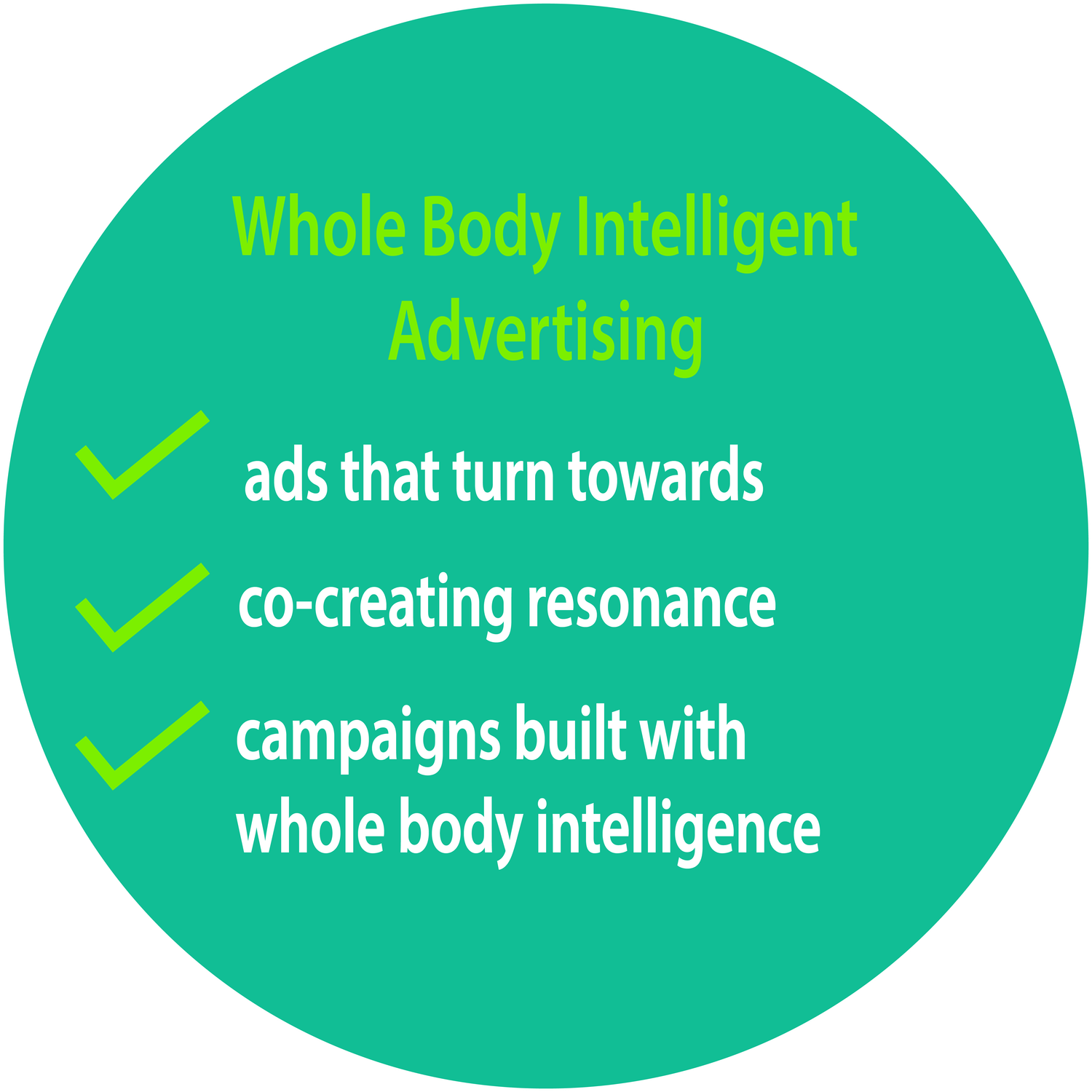 Whole Body Intelligent Advertising

✓ ads that turn towards

✓ co-creating resonance

✓ campaigns built with whole body intelligence