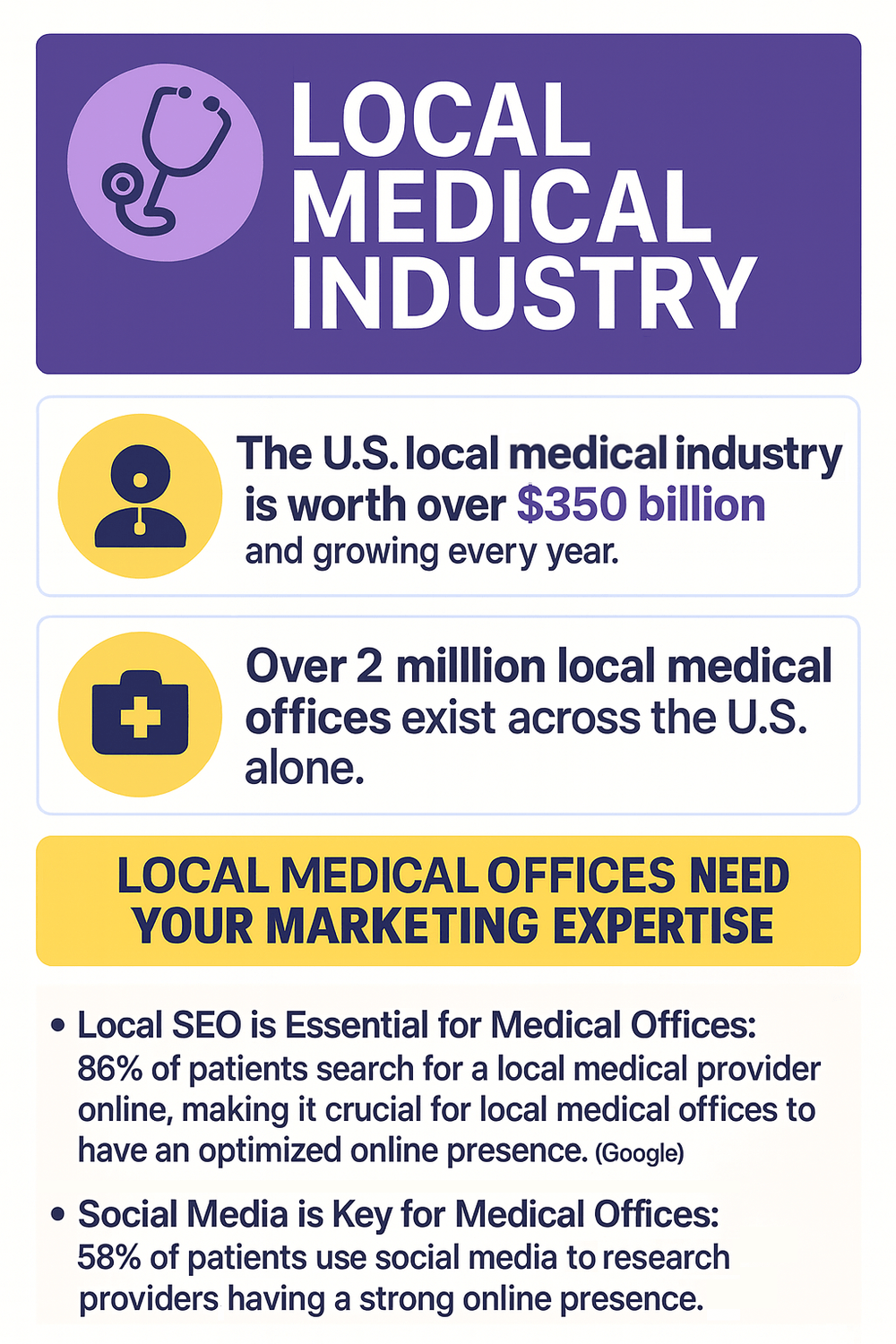 LOCAL MEDICAL INDUSTRY

The U.S. local medical industry is worth over $350 billion and growing every year.

Over 2 milllion local medical offices exist across the U.S. alone.

LOCAL MEDICAL OFFICES NEED YOUR MARKETING EXPERTISE

• Local SEO is Essential for Medical Offices: 86% of patients search for a local medical provider online, making it crucial for local medical offices to have an optimized online presence. (Google)

• Social Media is Key for Medical Offices: 58% of patients use social media to research providers having a strong online presence.