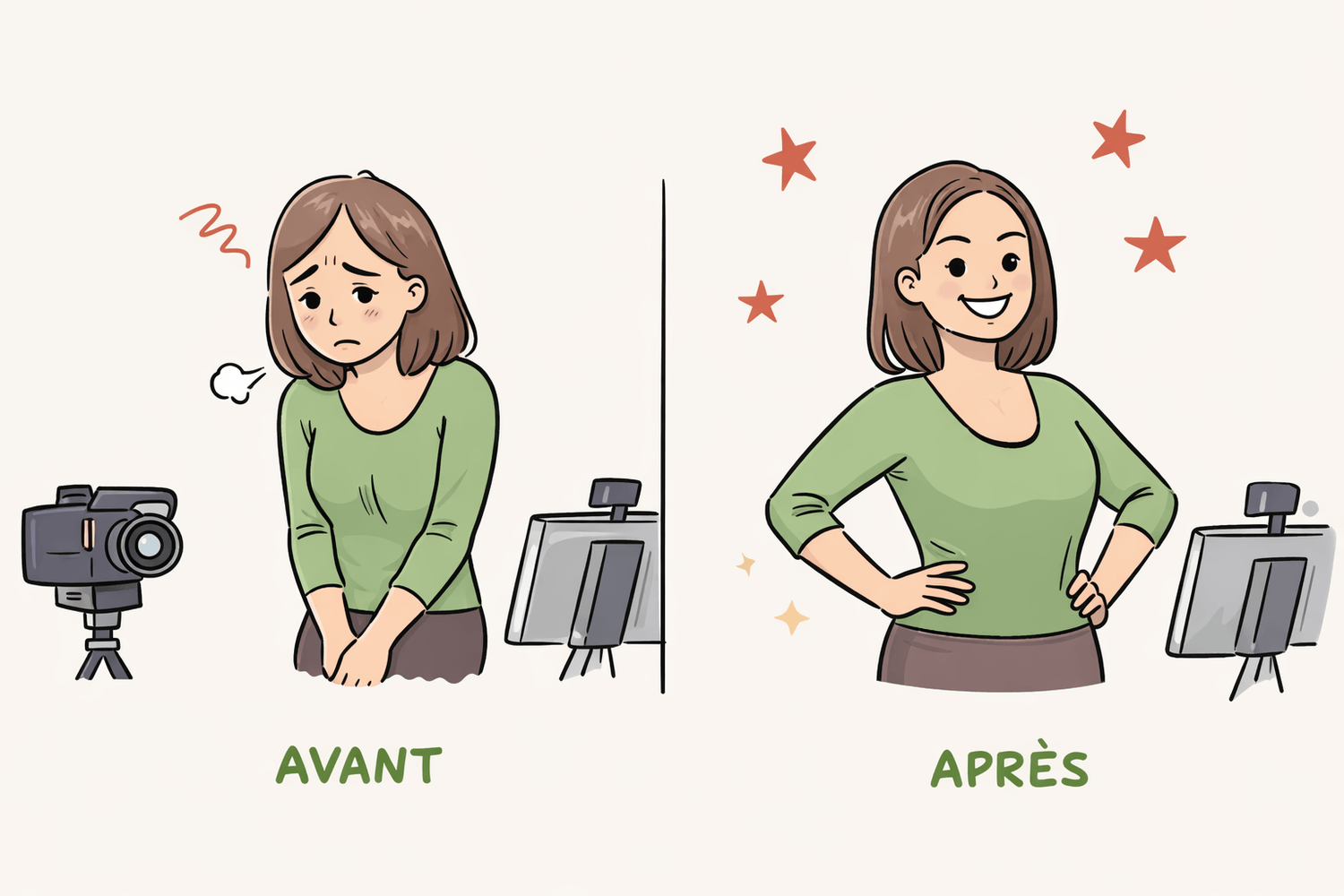 AVANT

APRÈS