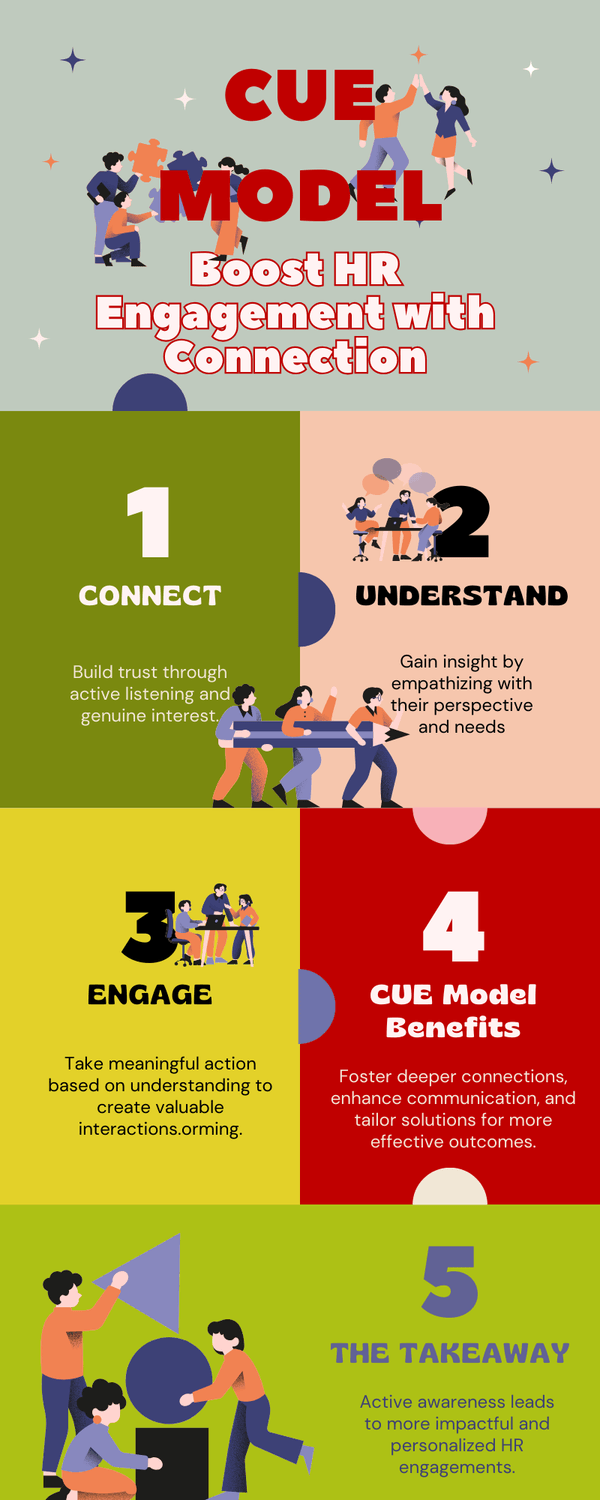 CUE MODEL

Boost HR Engagement with Connection

1

CONNECT

Build trust through active listening and genuine interest.

2

UNDERSTAND

Gain insight by empathizing with their perspective and needs

3

ENGAGE

Take meaningful action based on understanding to create valuable interactions.orming.

4

CUE Model Benefits

Foster deeper connections, enhance communication, and tailor solutions for more effective outcomes.

5

THE TAKEAWAY

Active awareness leads to more impactful and personalized HR engagements.