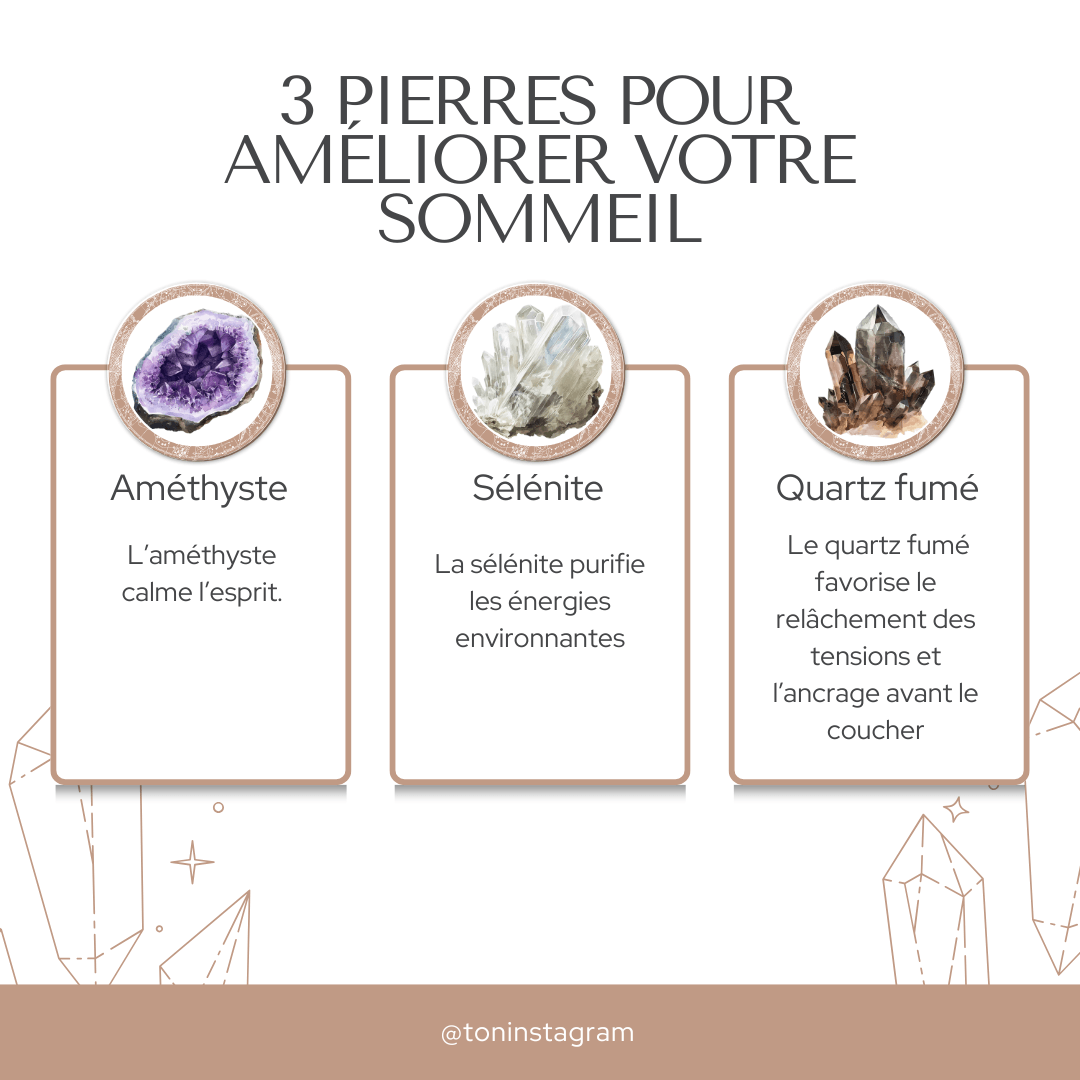 3 PIERRES POUR AMÉLIORER VOTRE SOMMEIL

Améthyste

L'améthyste calme l'esprit.

Sélénite

La sélénite purifie les énergies environnantes

Quartz fumé

Le quartz fumé favorise le relâchement des tensions et l'ancrage avant le coucher

@toninstagram