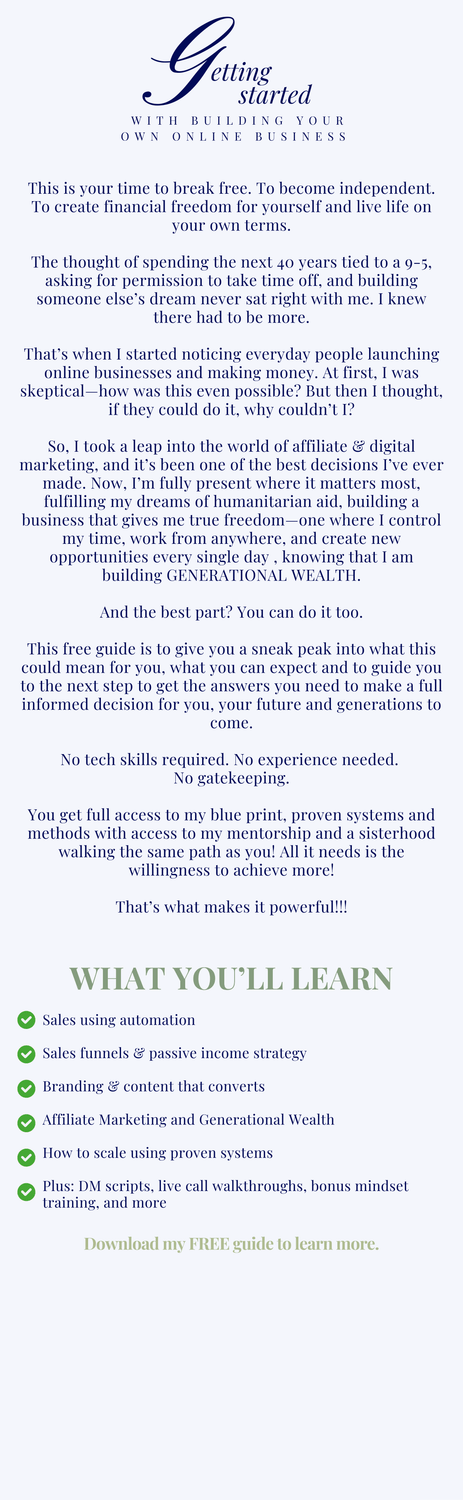 Getting started
WITH BUILDING YOUR OWN ONLINE BUSINESS

This is your time to break free. To become independent. To create financial freedom for yourself and live life on your own terms.

The thought of spending the next 40 years tied to a 9-5, asking for permission to take time off, and building someone else's dream never sat right with me. I knew there had to be more.

That's when I started noticing everyday people launching online businesses and making money. At first, I was skeptical—how was this even possible? But then I thought, if they could do it, why couldn't I?

So, I took a leap into the world of affiliate & digital marketing, and it's been one of the best decisions I've ever made. Now, I'm fully present where it matters most, fulfilling my dreams of humanitarian aid, building a business that gives me true freedom—one where I control my time, work from anywhere, and create new opportunities every single day , knowing that I am building GENERATIONAL WEALTH.

And the best part? You can do it too.

This free guide is to give you a sneak peak into what this could mean for you, what you can expect and to guide you to the next step to get the answers you need to make a full informed decision for you, your future and generations to come.

No tech skills required. No experience needed.
No gatekeeping.

You get full access to my blue print, proven systems and methods with access to my mentorship and a sisterhood walking the same path as you! All it needs is the willingness to achieve more!

That's what makes it powerful!!!

WHAT YOU'LL LEARN

Sales using automation

Sales funnels & passive income strategy

Branding & content that converts

Affiliate Marketing and Generational Wealth

How to scale using proven systems

Plus: DM scripts, live call walkthroughs, bonus mindset training, and more

Download my FREE guide to learn more.