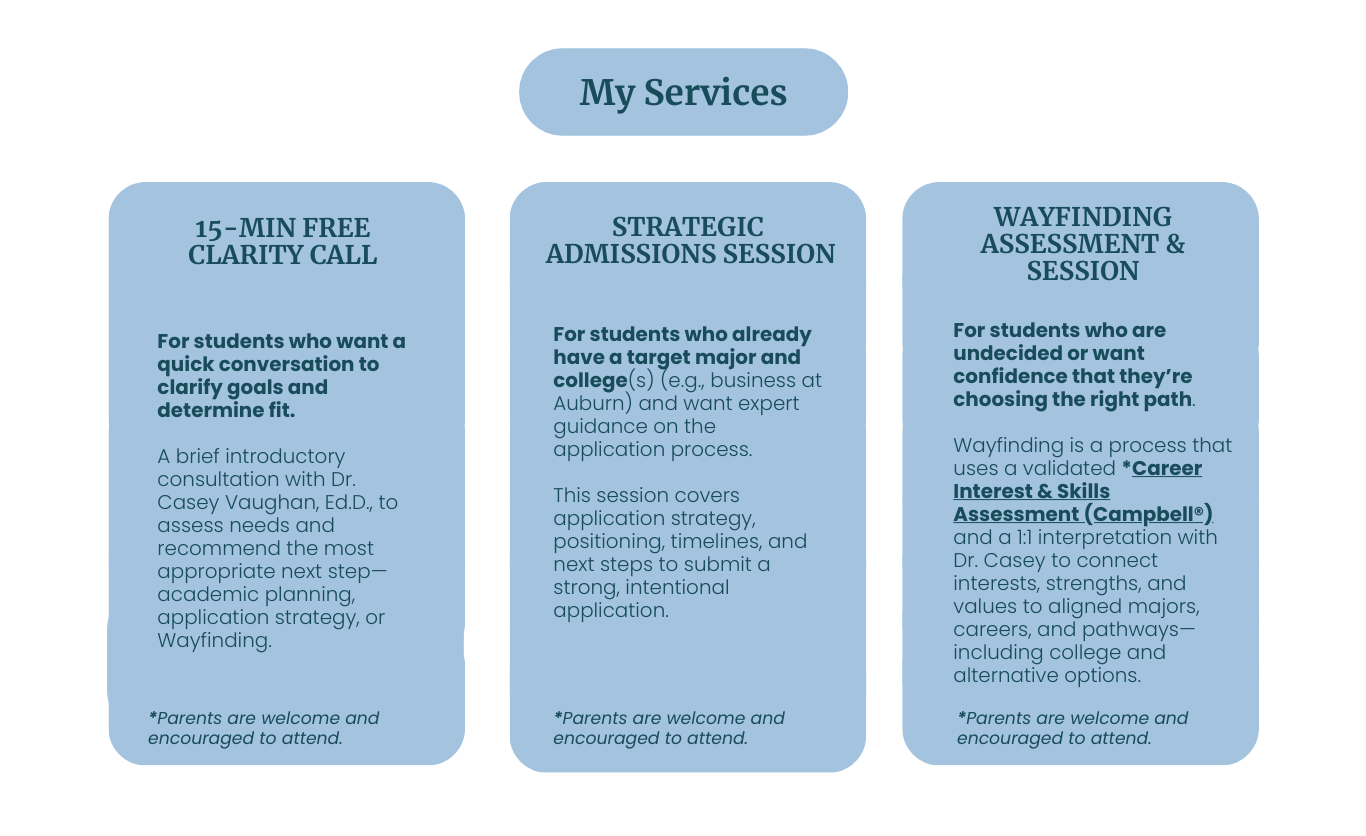 My Services

15-MIN FREE CLARITY CALL

For students who want a quick conversation to clarify goals and determine fit.

A brief introductory consultation with Dr. Casey Vaughan, Ed.D., to assess needs and recommend the most appropriate next step—academic planning, application strategy, or Wayfinding.

*Parents are welcome and encouraged to attend.

STRATEGIC ADMISSIONS SESSION

For students who already have a target major and college(s) (e.g., business at Auburn) and want expert guidance on the application process.

This session covers application strategy, positioning, timelines, and next steps to submit a strong, intentional application.

*Parents are welcome and encouraged to attend.

WAYFINDING ASSESSMENT & SESSION

For students who are undecided or want confidence that they're choosing the right path.

Wayfinding is a process that uses a validated *Career Interest & Skills Assessment (Campbell®) and a 1:1 interpretation with Dr. Casey to connect interests, strengths, and values to aligned majors, careers, and pathways—including college and alternative options.

*Parents are welcome and encouraged to attend.