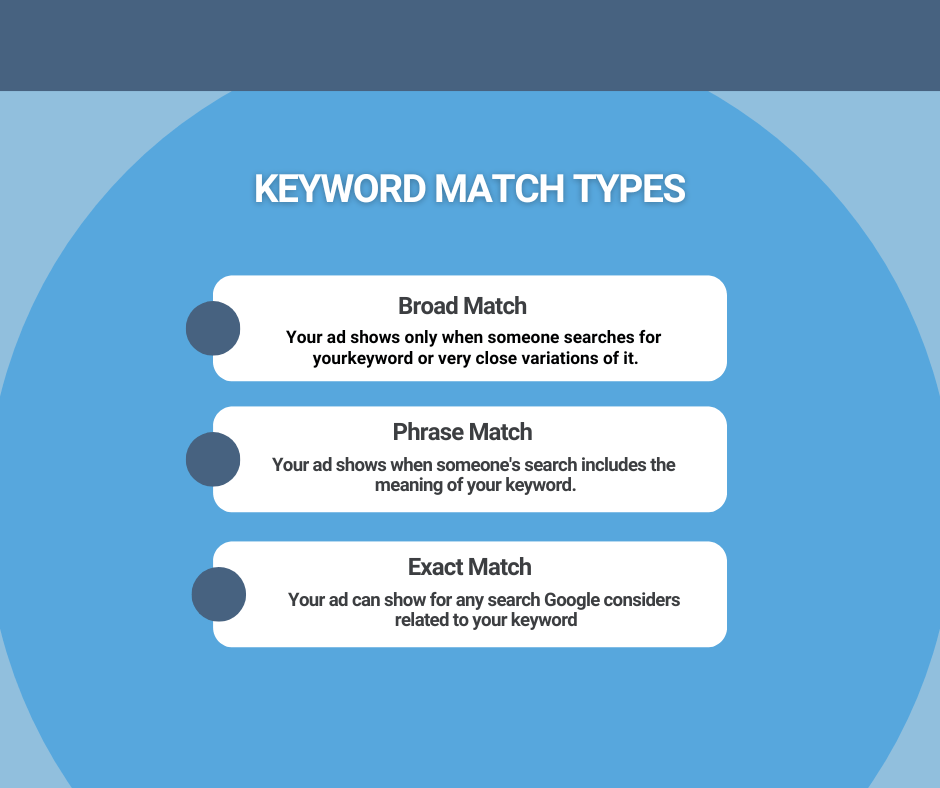 KEYWORD MATCH TYPES

Broad Match

Your ad shows only when someone searches for yourkeyword or very close variations of it.

Phrase Match

Your ad shows when someone's search includes the meaning of your keyword.

Exact Match

Your ad can show for any search Google considers related to your keyword