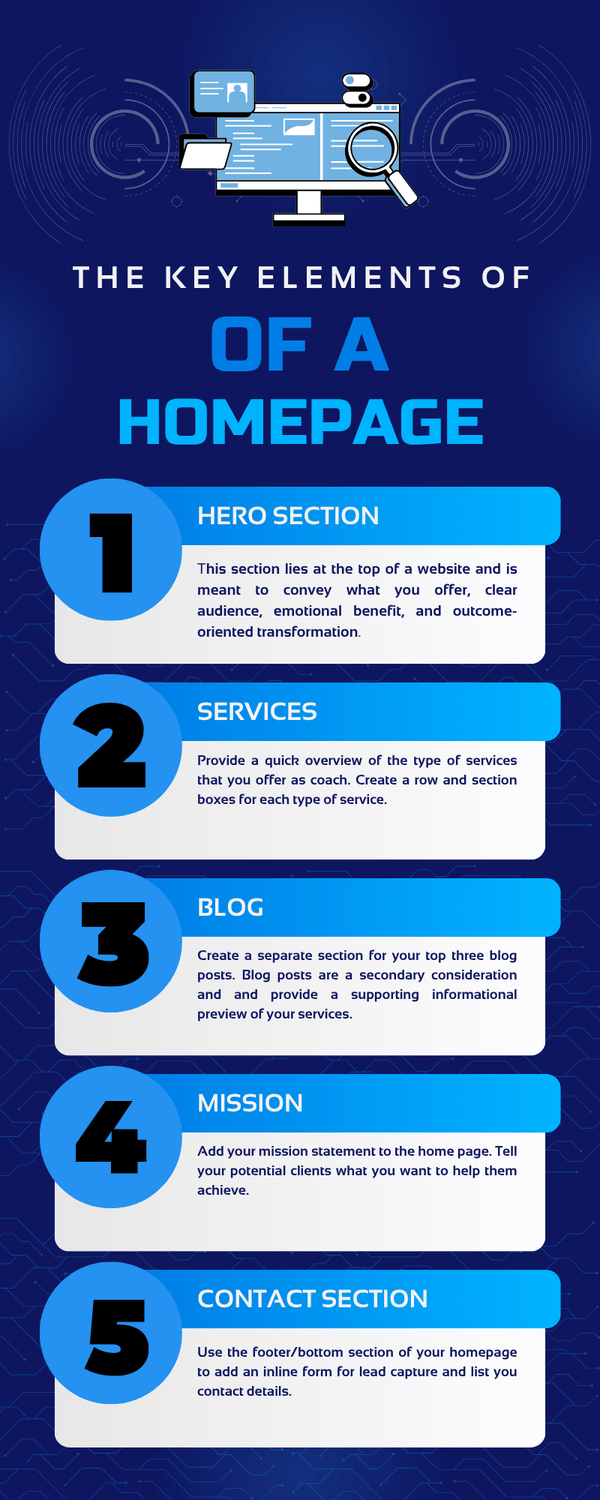 THE KEY ELEMENTS OF

OF A HOMEPAGE

1

HERO SECTION

This section lies at the top of a website and is meant to convey what you offer, clear audience, emotional benefit, and outcome-oriented transformation.

2

SERVICES

Provide a quick overview of the type of services that you offer as coach. Create a row and section boxes for each type of service.

3

BLOG

Create a separate section for your top three blog posts. Blog posts are a secondary consideration and and provide a supporting informational preview of your services.

4

MISSION

Add your mission statement to the home page. Tell your potential clients what you want to help them achieve.

5

CONTACT SECTION

Use the footer/bottom section of your homepage to add an inline form for lead capture and list you contact details.