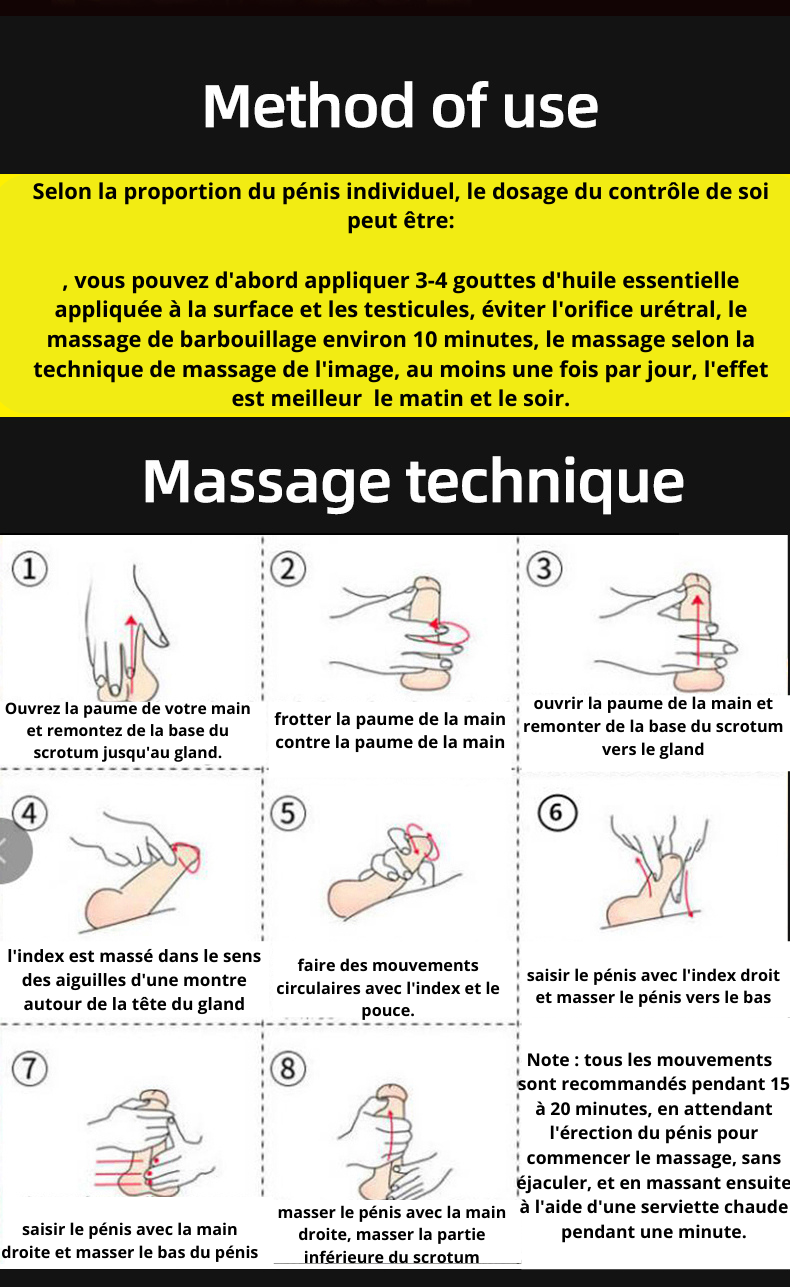 Method of use

Selon la proportion du pénis individuel, le dosage du contrôle de soi peut être:

, vous pouvez d'abord appliquer 3-4 gouttes d'huile essentielle appliquée à la surface et les testicules, éviter l'orifice urétral, le massage de barbouillage environ 10 minutes, le massage selon la technique de massage de l'image, au moins une fois par jour, l'effet est meilleur le matin et le soir.

Massage technique

①
Ouvrez la paume de votre main et remontez de la base du scrotum jusqu'au gland.

②
frotter la paume de la main contre la paume de la main

③
ouvrir la paume de la main et remonter de la base du scrotum vers le gland

④
l'index est massé dans le sens des aiguilles d'une montre autour de la tête du gland

⑤
faire des mouvements circulaires avec l'index et le pouce.

⑥
saisir le pénis avec l'index droit et masser le pénis vers le bas

⑦
saisir le pénis avec la main droite et masser le bas du pénis

⑧
masser le pénis avec la main droite, masser la partie inférieure du scrotum

Note : tous les mouvements sont recommandés pendant 15 à 20 minutes, en attendant l'érection du pénis pour commencer le massage, sans éjaculer, et en massant ensuite à l'aide d'une serviette chaude pendant une minute.