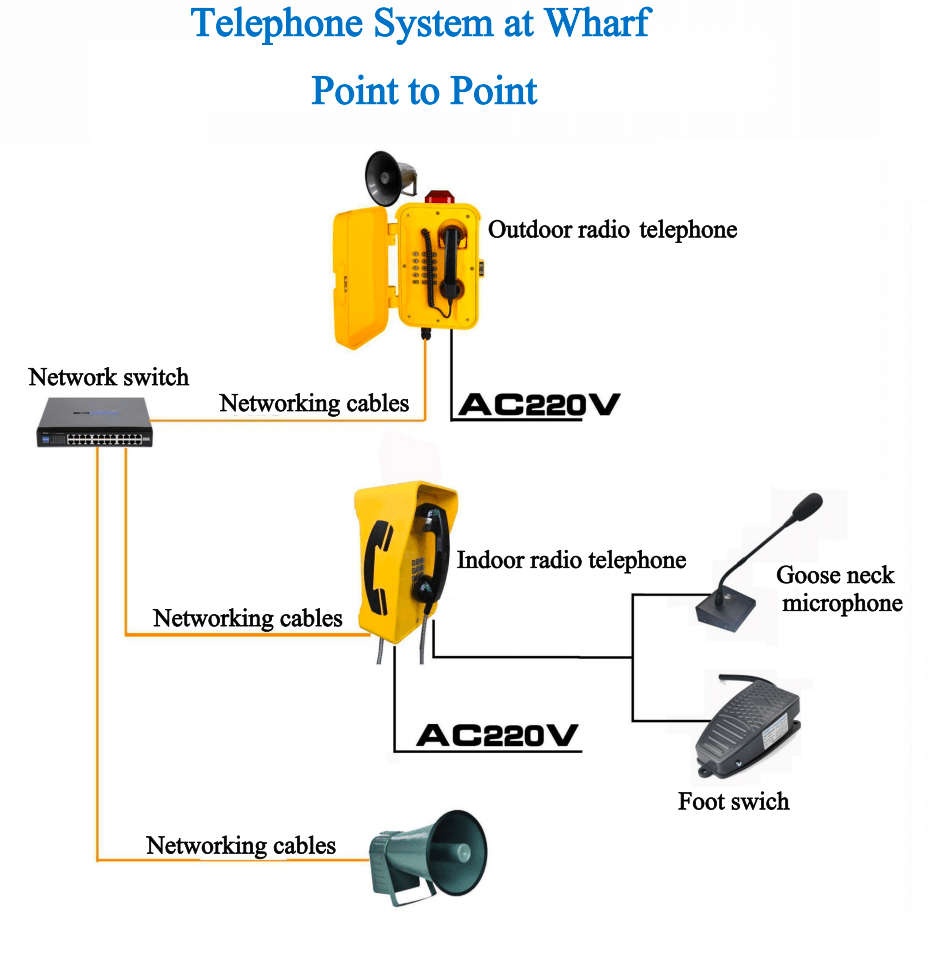 Telephone System at Wharf

Point to Point

Outdoor radio telephone

Network switch

Networking cables

AC220V

Indoor radio telephone

Goose neck microphone

Networking cables

AC220V

Foot swich

Networking cables