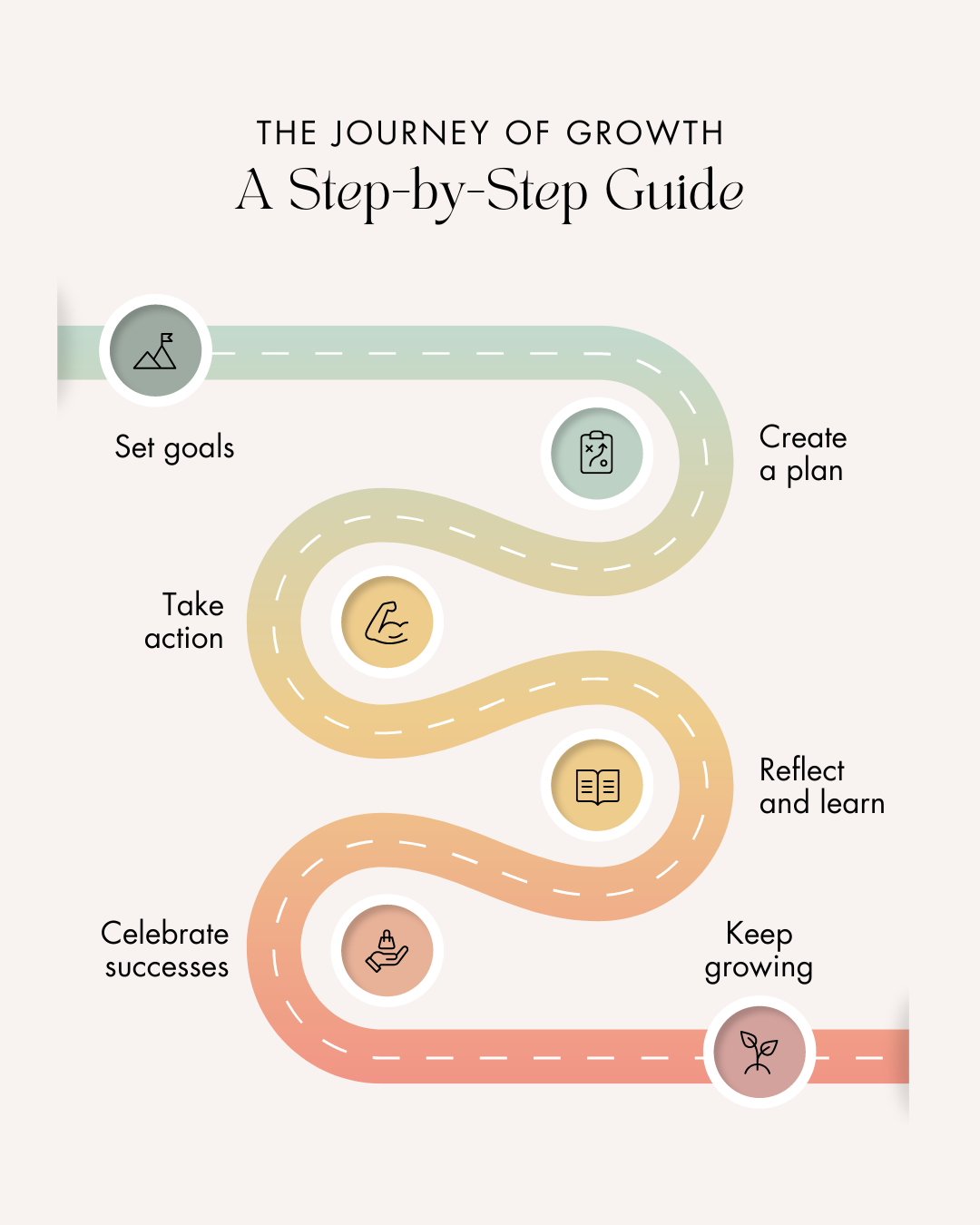 THE JOURNEY OF GROWTH
A Step-by-Step Guide

Set goals

Create a plan

Take action

Reflect and learn

Celebrate successes

Keep growing