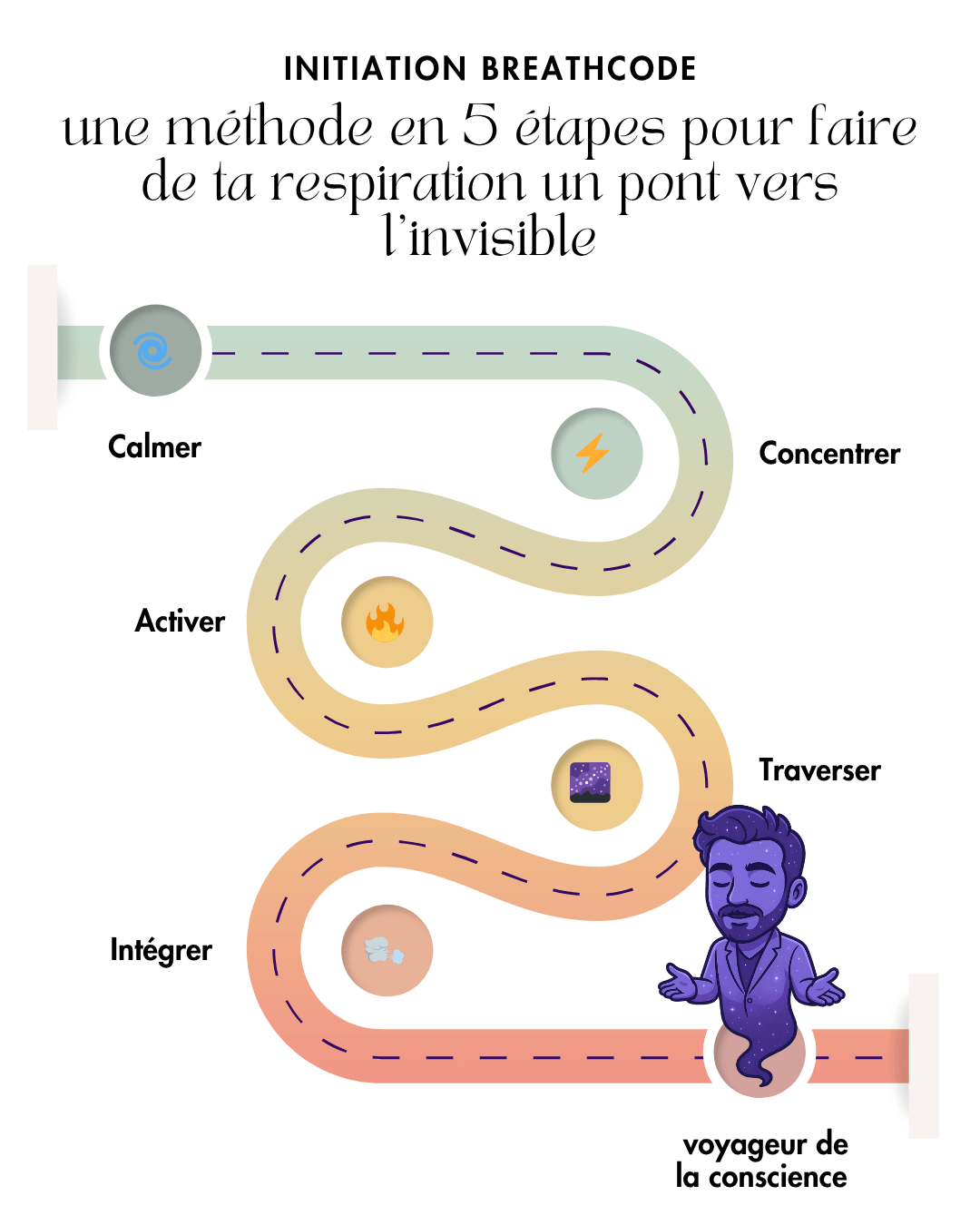 INITIATION BREATHCODE

une méthode en 5 étapes pour faire de ta respiration un pont vers l'invisible

Calmer

Concentrer

Activer

Traverser

Intégrer

voyageur de la conscience