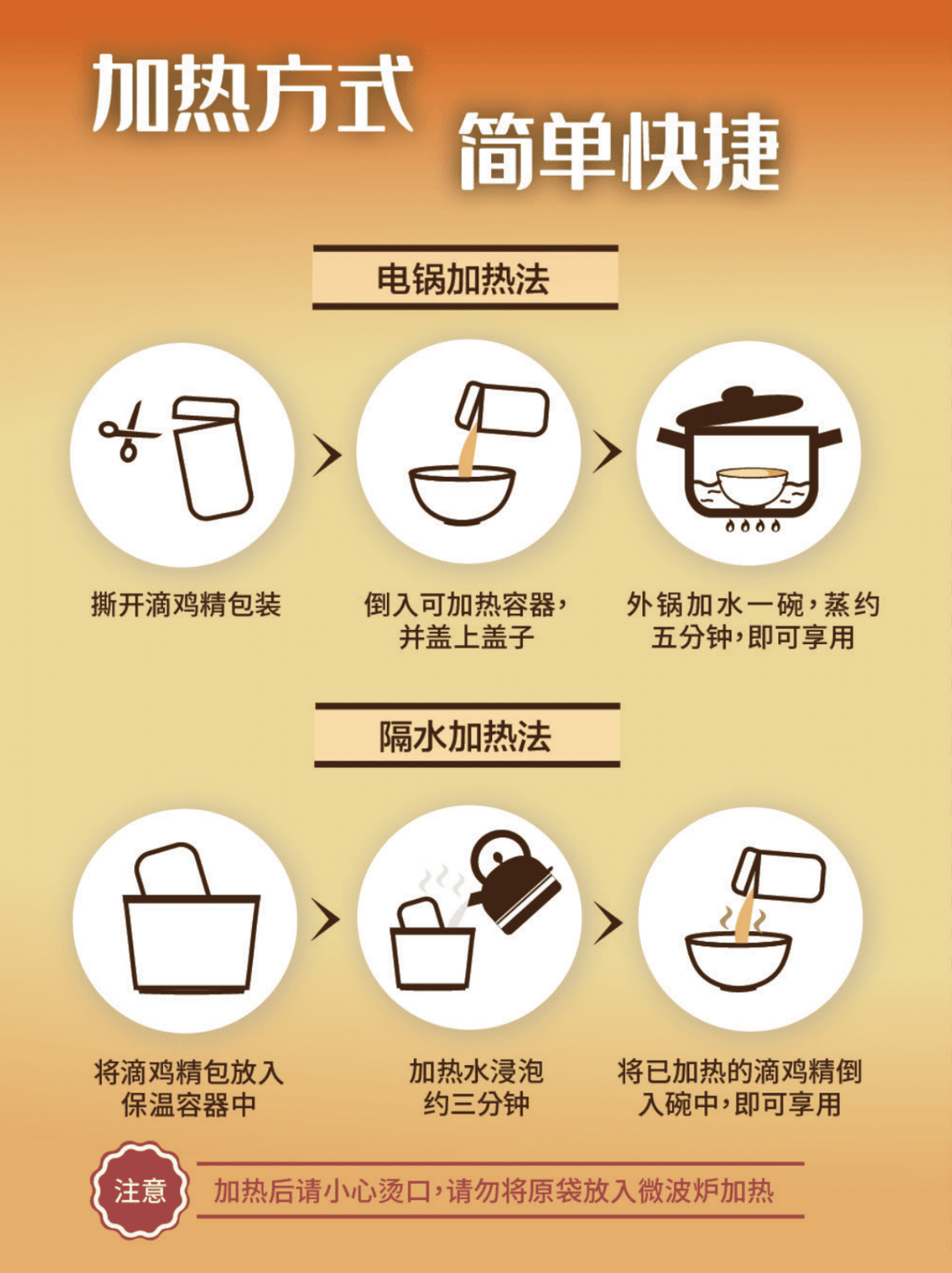 加热方式
简单快捷

电锅加热法

撕开滴鸡精包装

倒入可加热容器，并盖上盖子

外锅加水一碗，蒸约五分钟，即可享用

隔水加热法

将滴鸡精包放入保温容器中

加热水浸泡约三分钟

将已加热的滴鸡精倒入碗中，即可享用

注意

加热后请小心烫口，请勿将原袋放入微波炉加热