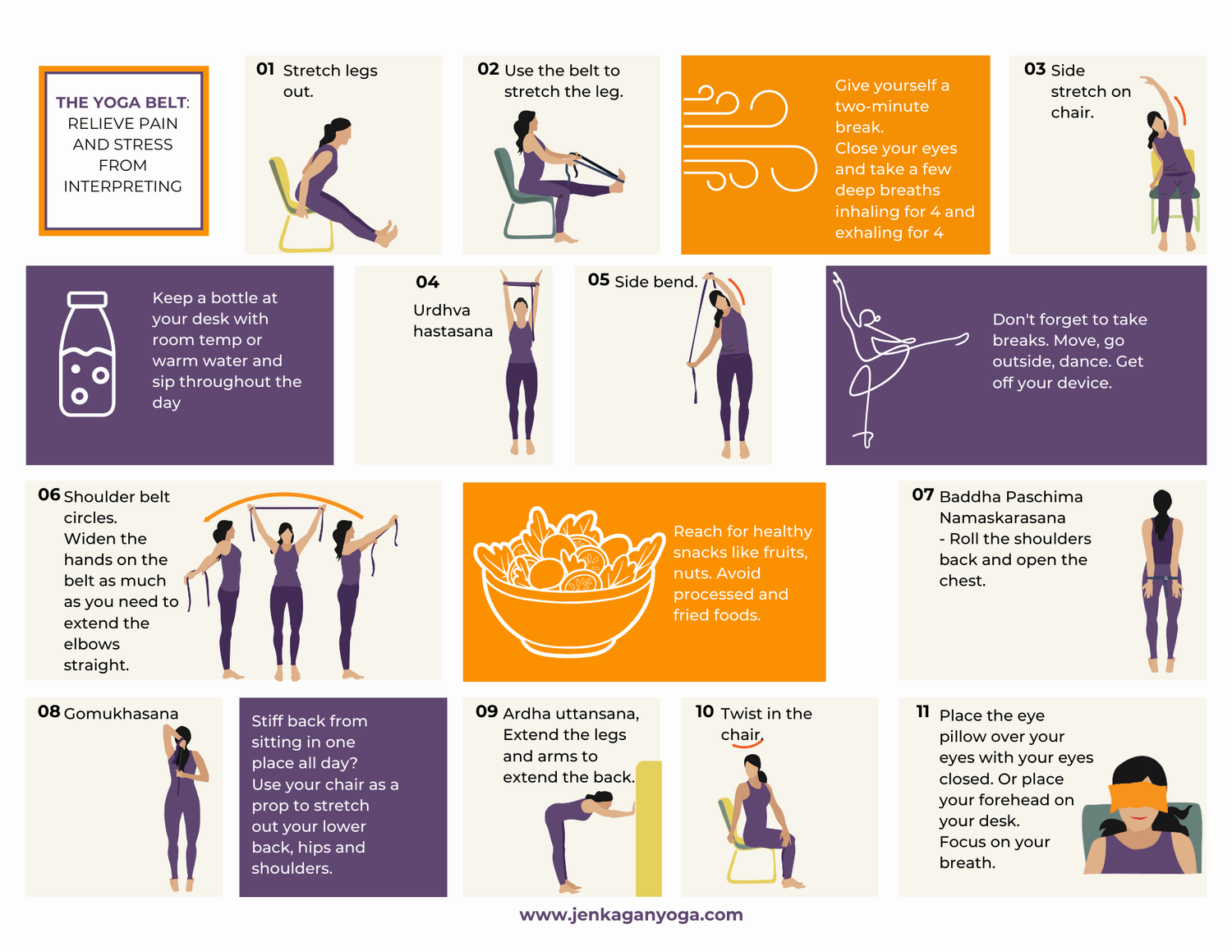 THE YOGA BELT: RELIEVE PAIN AND STRESS FROM INTERPRETING

01 Stretch legs out.

02 Use the belt to stretch the leg.

Give yourself a two-minute break. Close your eyes and take a few deep breaths inhaling for 4 and exhaling for 4

03 Side stretch on chair.

Keep a bottle at your desk with room temp or warm water and sip throughout the day

04 Urdhva hastasana

05 Side bend.

Don't forget to take breaks. Move, go outside, dance. Get off your device.

06 Shoulder belt circles. Widen the hands on the belt as much as you need to extend the elbows straight.

Reach for healthy snacks like fruits, nuts. Avoid processed and fried foods.

07 Baddha Paschima Namaskarasana - Roll the shoulders back and open the chest.

08 Gomukhasana

Stiff back from sitting in one place all day? Use your chair as a prop to stretch out your lower back, hips and shoulders.

09 Ardha uttansana, Extend the legs and arms to extend the back.

10 Twist in the chair.

11 Place the eye pillow over your eyes with your eyes closed. Or place your forehead on your desk. Focus on your breath.

www.jenkaganyoga.com