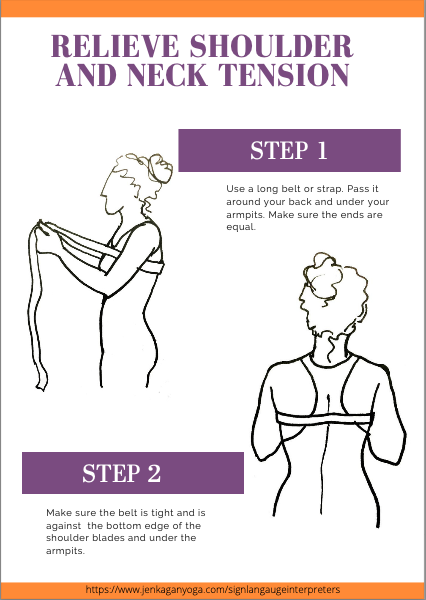 RELIEVE SHOULDER AND NECK TENSION

STEP 1

Use a long belt or strap. Pass it around your back and under your armpits. Make sure the ends are equal.

STEP 2

Make sure the belt is tight and is against  the bottom edge of the shoulder blades and under the armpits.

https://www.jenkaganyoga.com/signlangaugeinterpreters