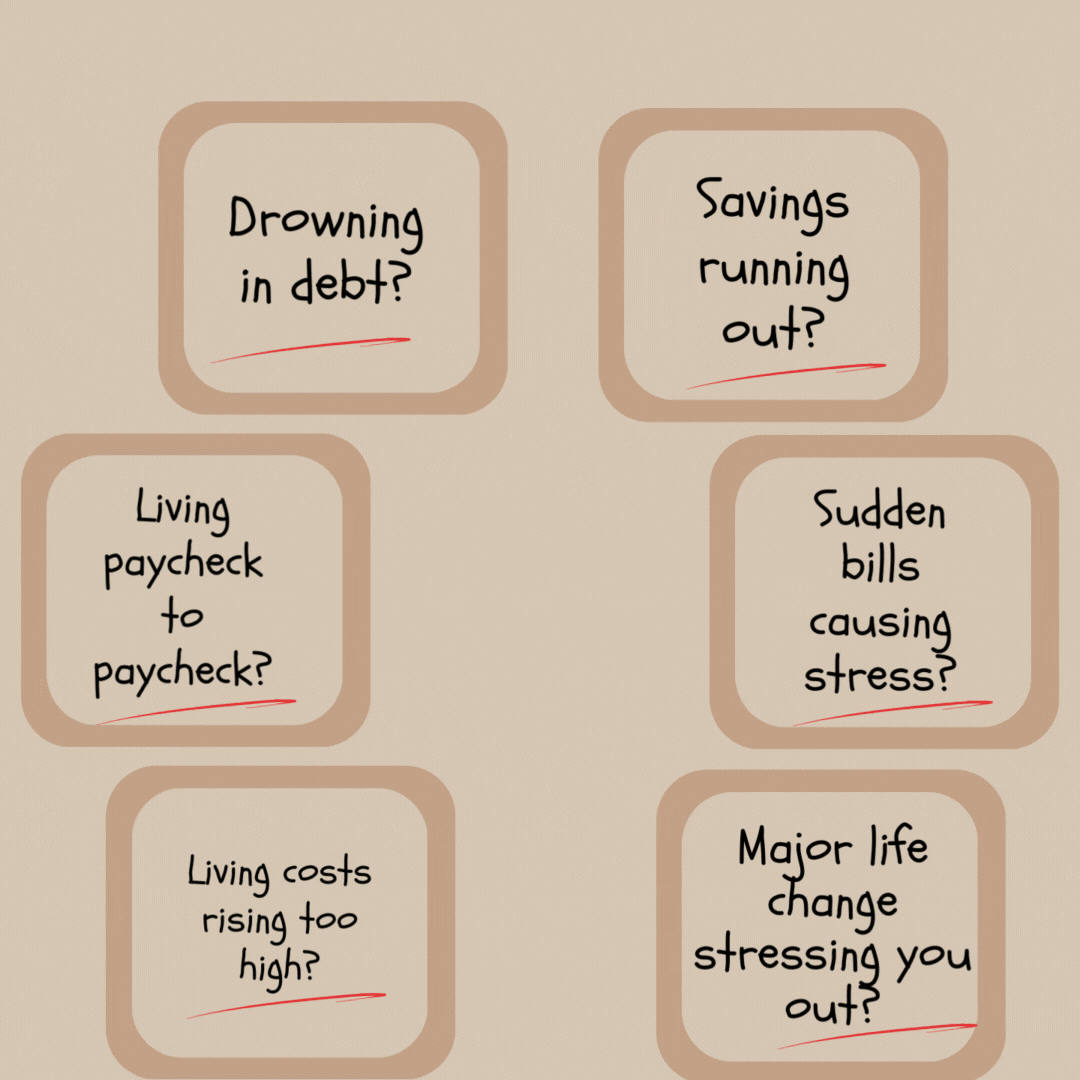 Drowning in debt?

Savings running out?

Living paycheck to paycheck?

Sudden bills causing stress?

Living costs rising too high?

Major life change stressing you out?