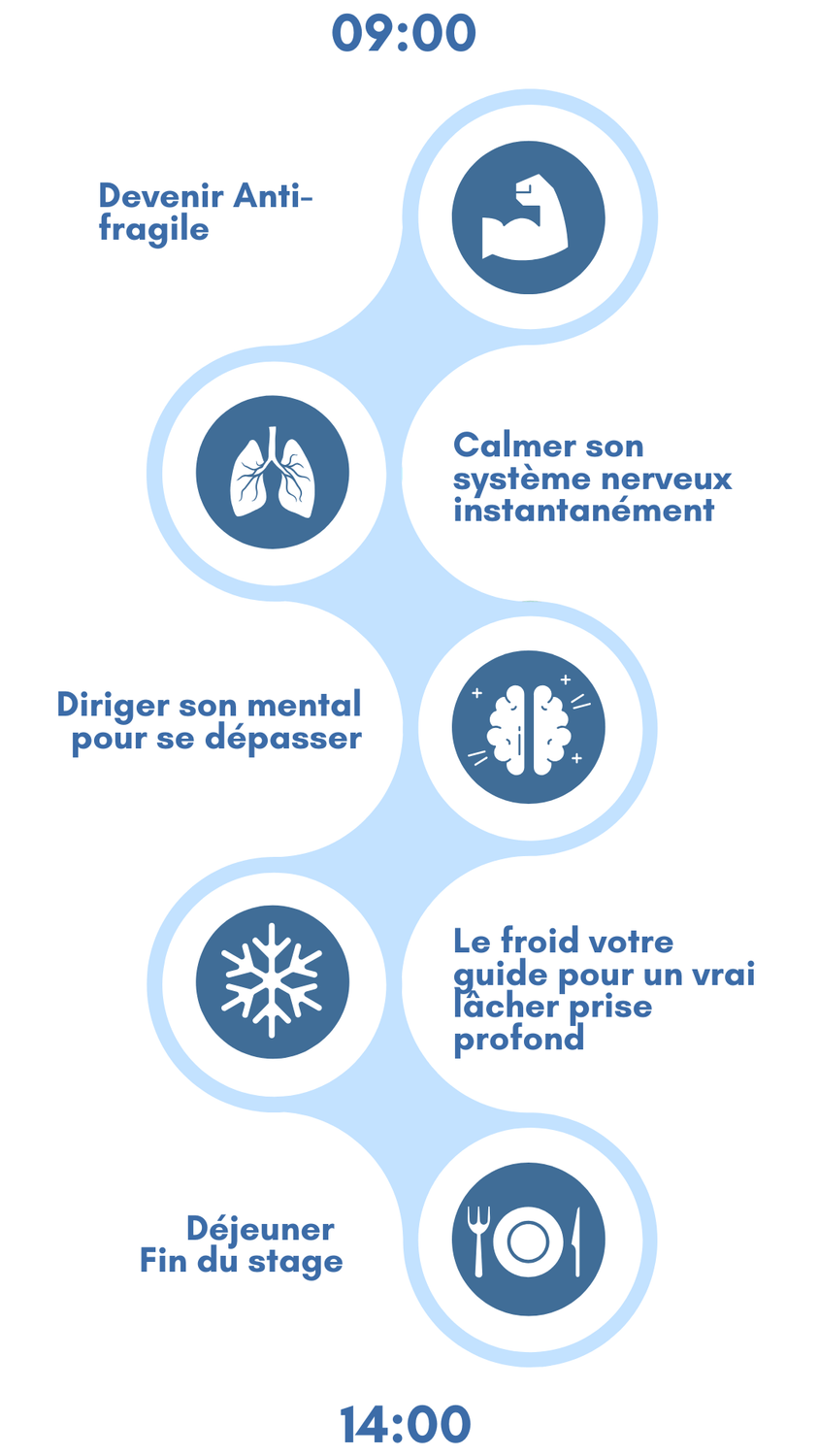 09:00

Devenir Anti-fragile

Calmer son système nerveux instantanément

Diriger son mental pour se dépasser

Le froid votre guide pour un vrai lâcher prise profond

Déjeuner
Fin du stage

14:00