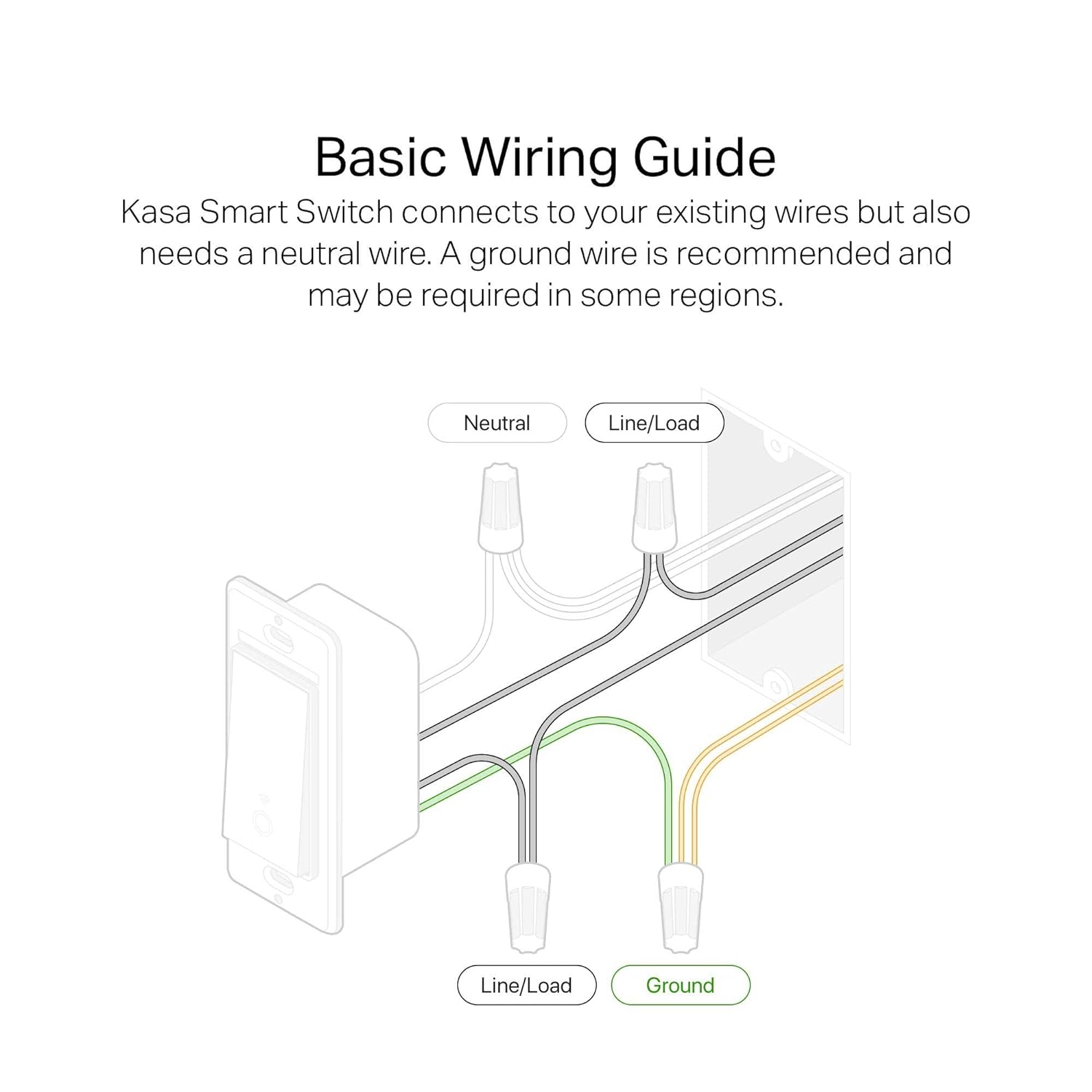 Basic Wiring Guide

Kasa Smart Switch connects to your existing wires but also needs a neutral wire. A ground wire is recommended and may be required in some regions.

Neutral

Line/Load

Line/Load

Ground