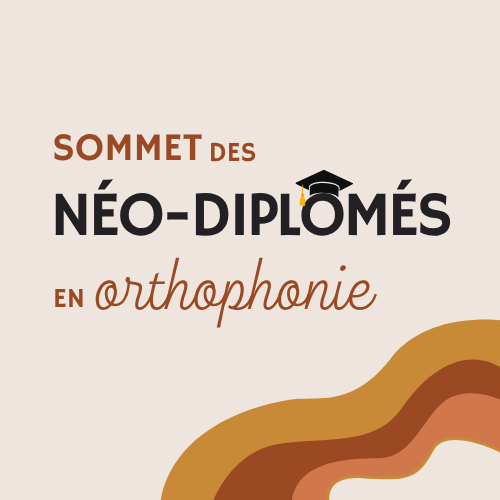 SOMMET DES
NÉO-DIPLOMÉS
EN orthophonie