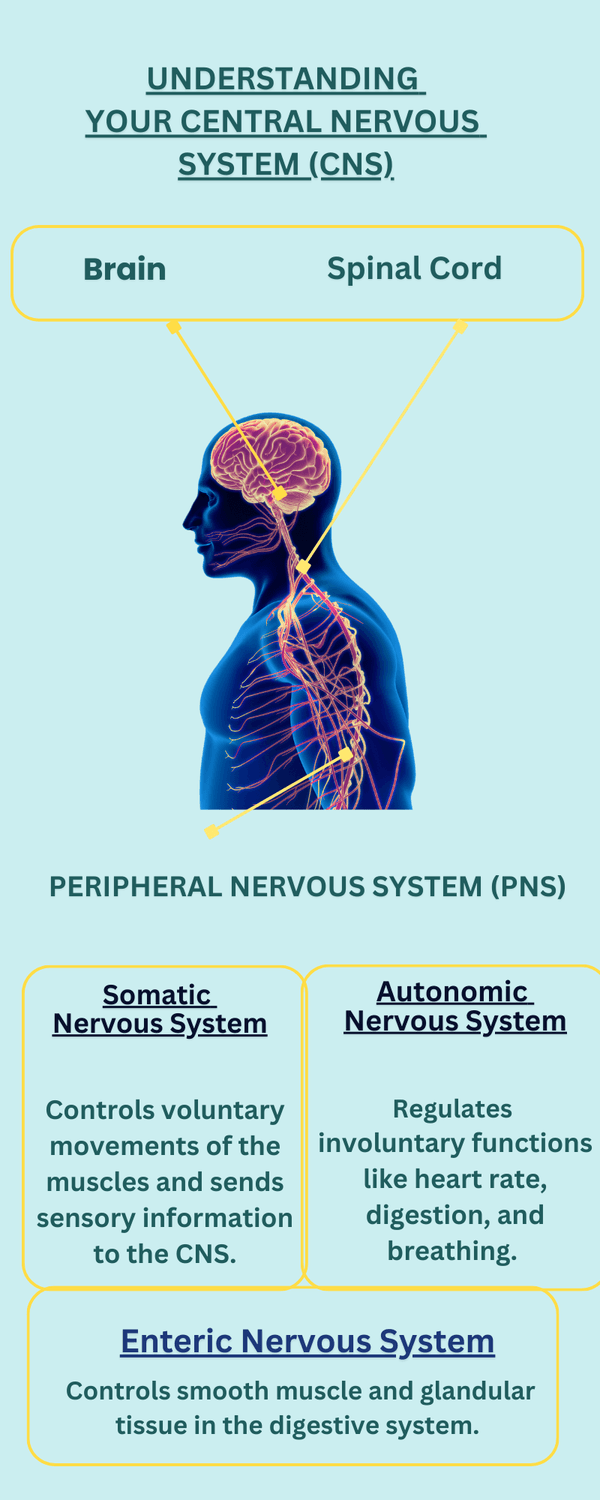 UNDERSTANDING YOUR CENTRAL NERVOUS SYSTEM (CNS)

Brain

Spinal Cord

PERIPHERAL NERVOUS SYSTEM (PNS)

Somatic Nervous System

Controls voluntary movements of the muscles and sends sensory information to the CNS.

Autonomic Nervous System

Regulates involuntary functions like heart rate, digestion, and breathing.

Enteric Nervous System

Controls smooth muscle and glandular tissue in the digestive system.