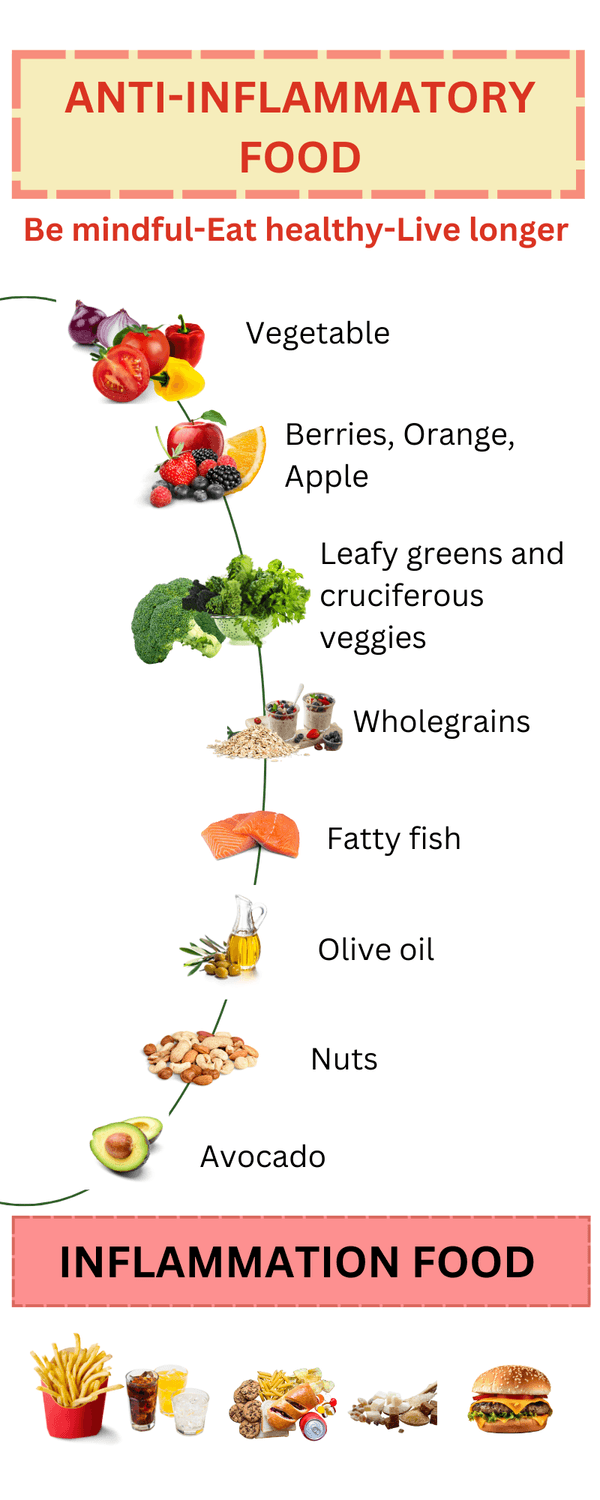 ANTI-INFLAMMATORY FOOD

Be mindful-Eat healthy-Live longer

Vegetable

Berries, Orange, Apple

Leafy greens and cruciferous veggies

Wholegrains

Fatty fish

Olive oil

Nuts

Avocado

INFLAMMATION FOOD