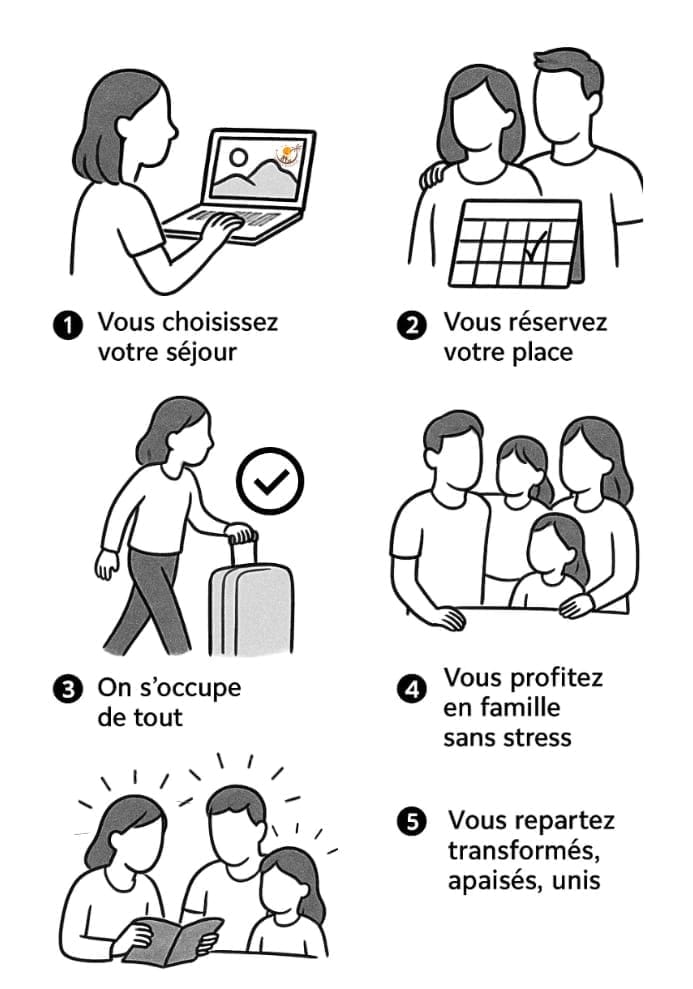 1 Vous choisissez votre séjour

2 Vous réservez votre place

3 On s'occupe de tout

4 Vous profitez en famille sans stress

5 Vous repartez transformés, apaisés, unis