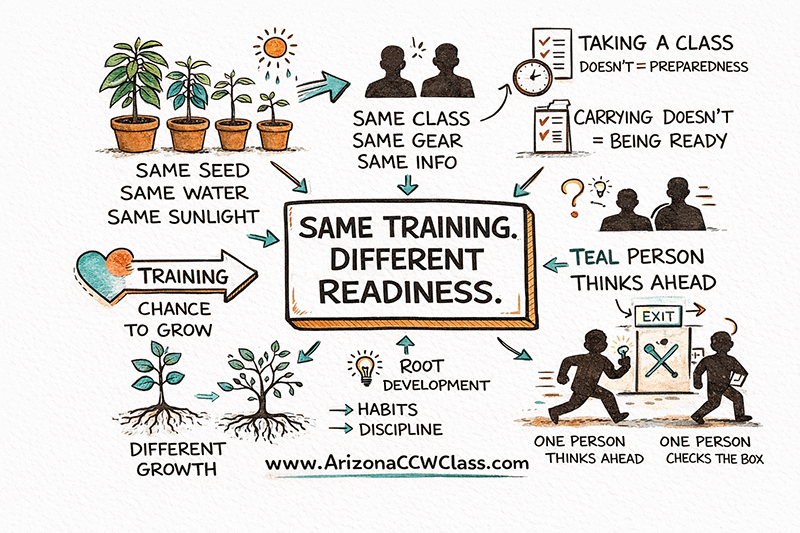 SAME SEED
SAME WATER
SAME SUNLIGHT

SAME CLASS
SAME GEAR
SAME INFO

TAKING A CLASS
DOESN'T = PREPAREDNESS

CARRYING DOESN'T
= BEING READY

SAME TRAINING.
DIFFERENT
READINESS.

TRAINING
CHANCE
TO GROW

TEAL PERSON
THINKS AHEAD

EXIT

ROOT
DEVELOPMENT

→ HABITS
→ DISCIPLINE

DIFFERENT
GROWTH

ONE PERSON
THINKS AHEAD

ONE PERSON
CHECKS THE BOX

www.ArizonaCCWClass.com