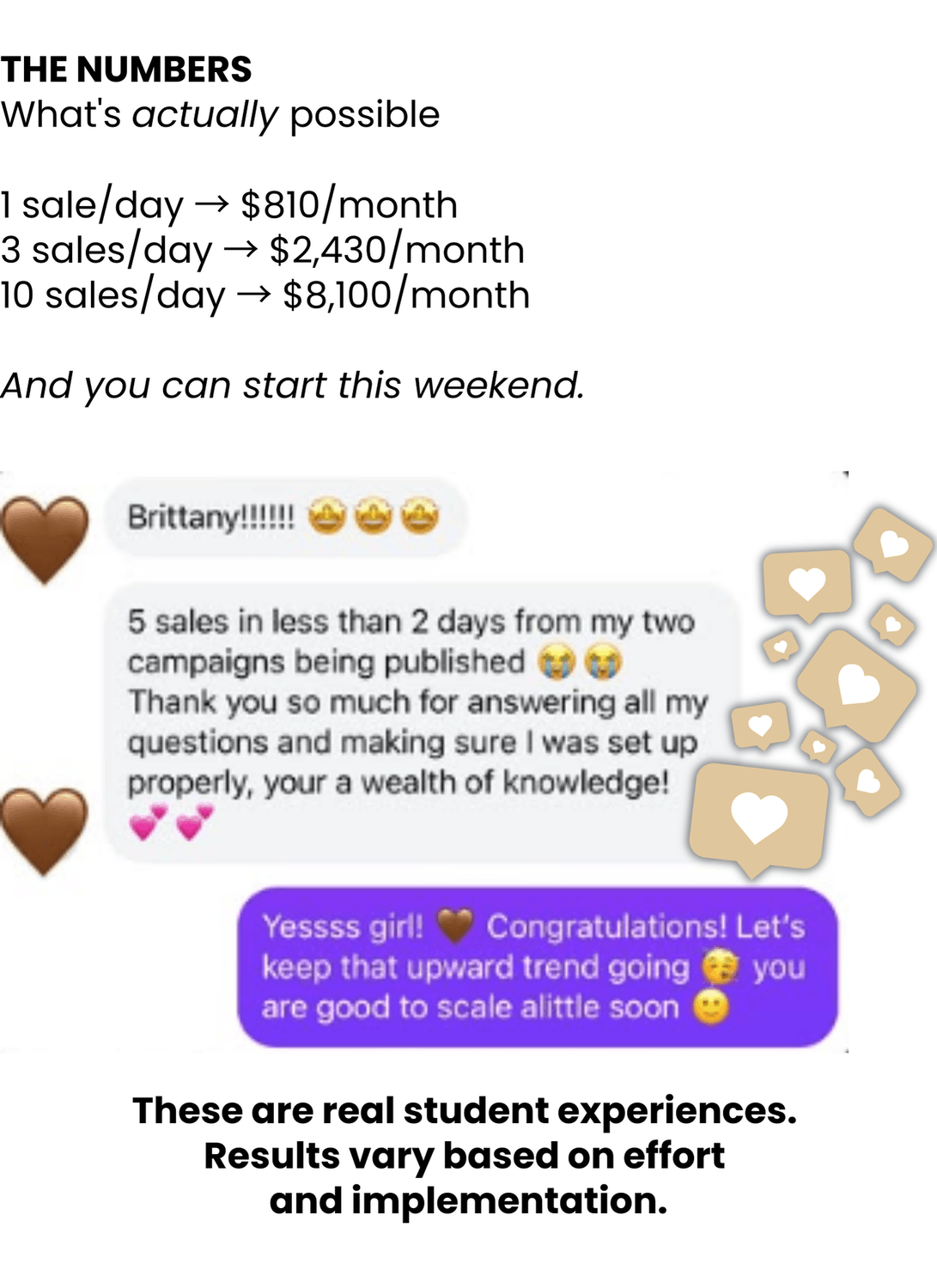 THE NUMBERS
What's actually possible

1 sale/day → $810/month
3 sales/day → $2,430/month
10 sales/day → $8,100/month

And you can start this weekend.

Brittany!!!!!! 🤩🤩🤩

5 sales in less than 2 days from my two campaigns being published 😭😭 Thank you so much for answering all my questions and making sure I was set up properly, your a wealth of knowledge! 💕💕

Yessss girl! 🤎 Congratulations! Let's keep that upward trend going 😘 you are good to scale alittle soon 🙂

These are real student experiences.
Results vary based on effort
and implementation.