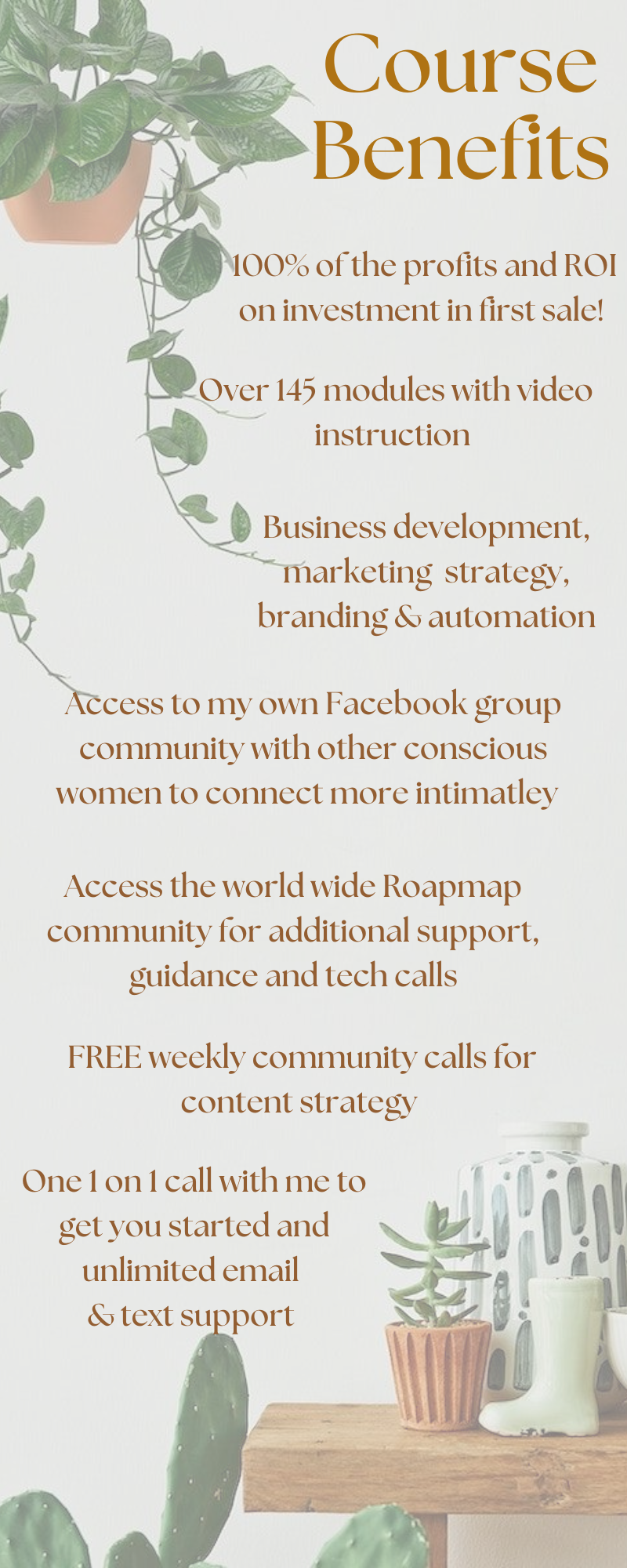 Course Benefits

100% of the profits and ROI on investment in first sale!

Over 145 modules with video instruction

Business development, marketing strategy, branding & automation

Access to my own Facebook group community with other conscious women to connect more intimatley

Access the world wide Roapmap community for additional support, guidance and tech calls

FREE weekly community calls for content strategy

One 1 on 1 call with me to get you started and unlimited email & text support