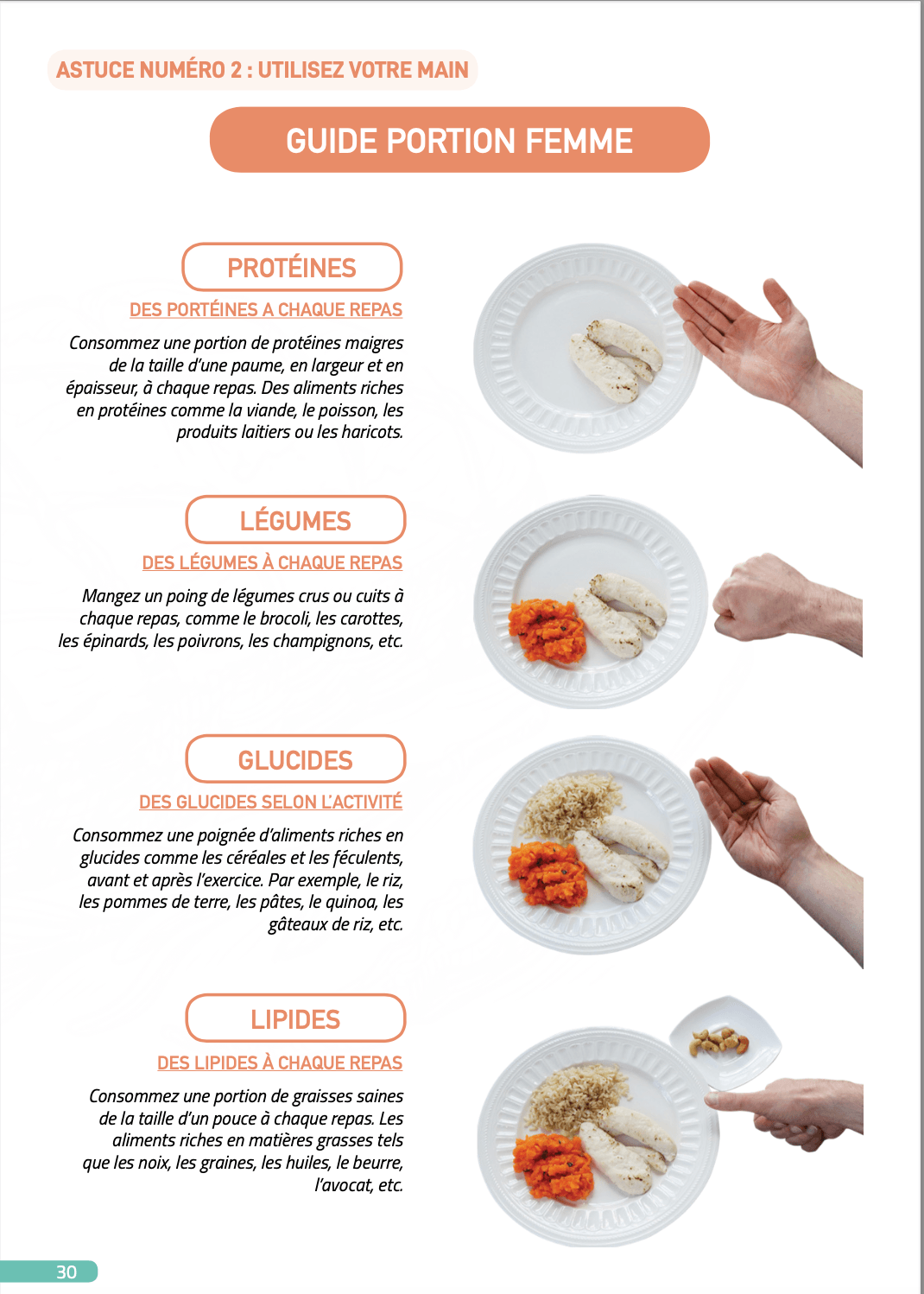 ASTUCE NUMÉRO 2 : UTILISEZ VOTRE MAIN

GUIDE PORTION FEMME

PROTÉINES

DES PORTÉINES A CHAQUE REPAS

Consommez une portion de protéines maigres de la taille d'une paume, en largeur et en épaisseur, à chaque repas. Des aliments riches en protéines comme la viande, le poisson, les produits laitiers ou les haricots.

LÉGUMES

DES LÉGUMES À CHAQUE REPAS

Mangez un poing de légumes crus ou cuits à chaque repas, comme le brocoli, les carottes, les épinards, les poivrons, les champignons, etc.

GLUCIDES

DES GLUCIDES SELON L'ACTIVITÉ

Consommez une poignée d'aliments riches en glucides comme les céréales et les féculents, avant et après l'exercice. Par exemple, le riz, les pommes de terre, les pâtes, le quinoa, les gâteaux de riz, etc.

LIPIDES

DES LIPIDES À CHAQUE REPAS

Consommez une portion de graisses saines de la taille d'un pouce à chaque repas. Les aliments riches en matières grasses tels que les noix, les graines, les huiles, le beurre, l'avocat, etc.

30