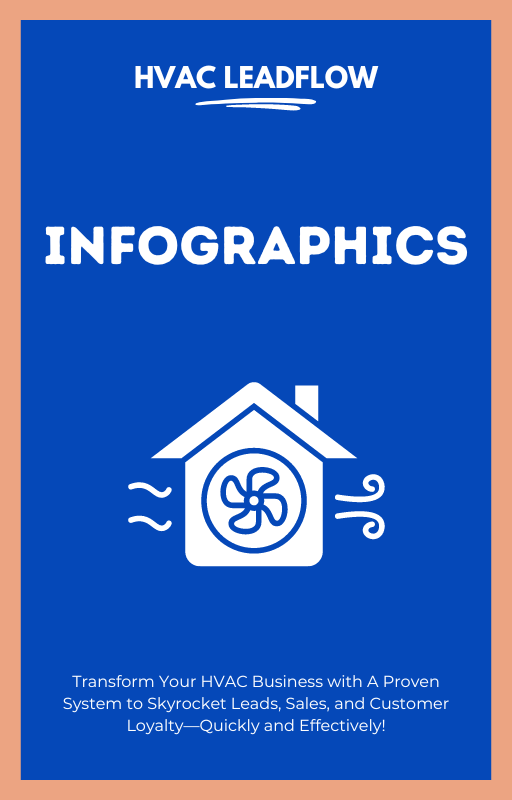 HVAC LEADFLOW

INFOGRAPHICS

Transform Your HVAC Business with A Proven System to Skyrocket Leads, Sales, and Customer Loyalty—Quickly and Effectively!