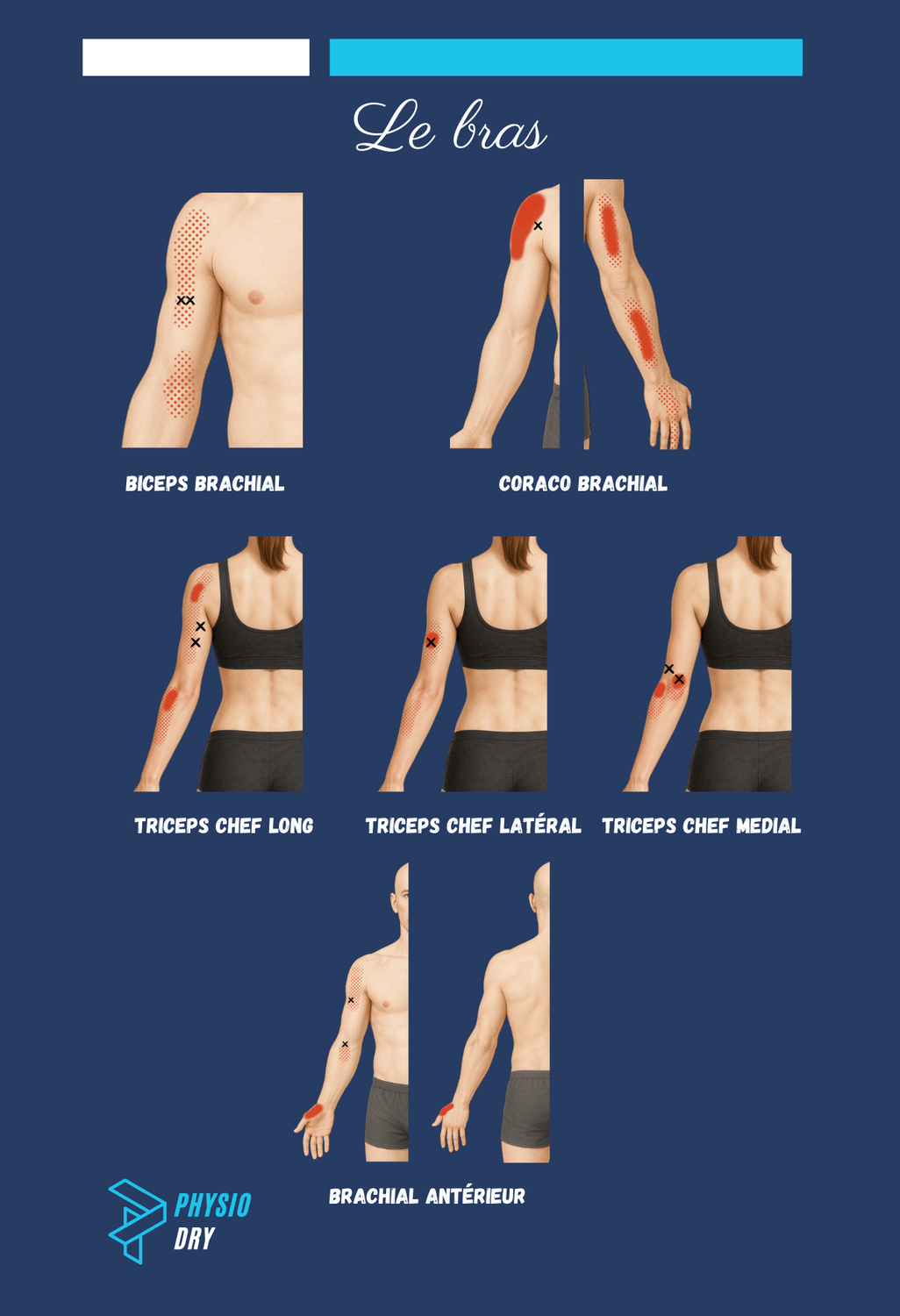 Le bras

BICEPS BRACHIAL

CORACO BRACHIAL

TRICEPS CHEF LONG

TRICEPS CHEF LATÉRAL

TRICEPS CHEF MEDIAL

BRACHIAL ANTÉRIEUR

PHYSIO DRY