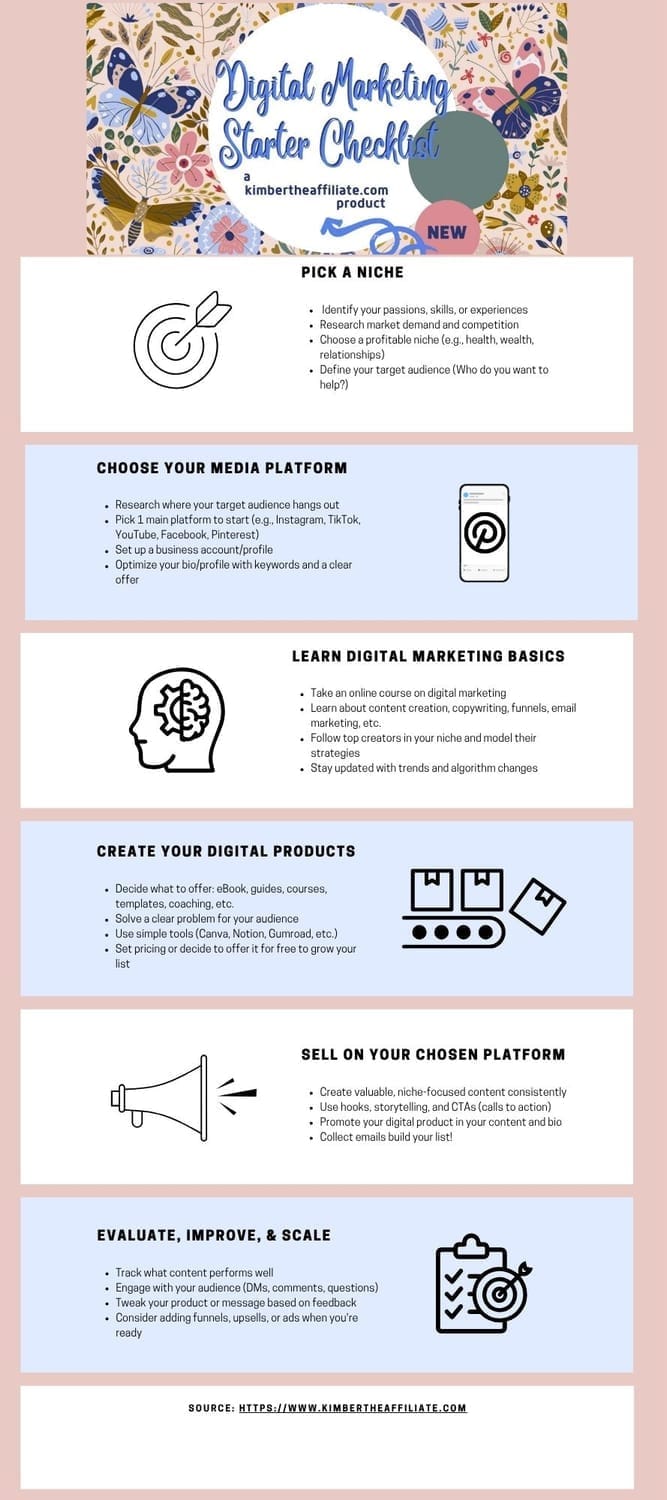 Digital Marketing Starter Checklist

a kimbertheaffiliate.com product

NEW

PICK A NICHE

- Identify your passions, skills, or experiences
- Research market demand and competition
- Choose a profitable niche (e.g., health, wealth, relationships)
- Define your target audience (Who do you want to help?)

CHOOSE YOUR MEDIA PLATFORM

- Research where your target audience hangs out
- Pick 1 main platform to start (e.g., Instagram, TikTok, YouTube, Facebook, Pinterest)
- Set up a business account/profile
- Optimize your bio/profile with keywords and a clear offer

LEARN DIGITAL MARKETING BASICS

- Take an online course on digital marketing
- Learn about content creation, copywriting, funnels, email marketing, etc.
- Follow top creators in your niche and model their strategies
- Stay updated with trends and algorithm changes

CREATE YOUR DIGITAL PRODUCTS

- Decide what to offer: eBook, guides, courses, templates, coaching, etc.
- Solve a clear problem for your audience
- Use simple tools (Canva, Notion, Gumroad, etc.)
- Set pricing or decide to offer it for free to grow your list

SELL ON YOUR CHOSEN PLATFORM

- Create valuable, niche-focused content consistently
- Use hooks, storytelling, and CTAs (calls to action)
- Promote your digital product in your content and bio
- Collect emails build your list!

EVALUATE, IMPROVE, & SCALE

- Track what content performs well
- Engage with your audience (DMs, comments, questions)
- Tweak your product or message based on feedback
- Consider adding funnels, upsells, or ads when you're ready

SOURCE: HTTPS://WWW.KIMBERTHEAFFILIATE.COM