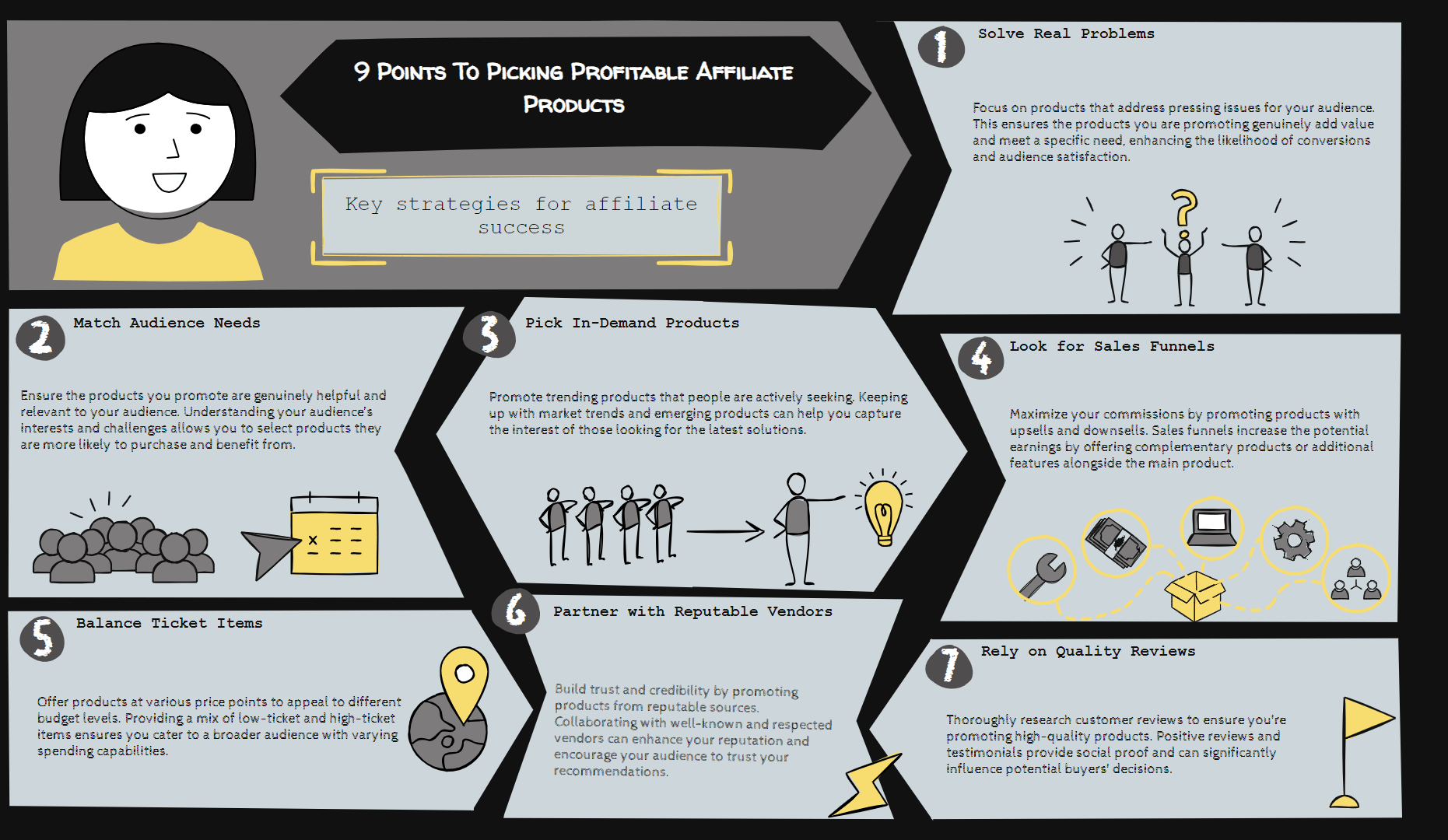 9 Points To Picking Profitable Affiliate Products

Key strategies for affiliate success

1 Solve Real Problems

Focus on products that address pressing issues for your audience. This ensures the products you are promoting genuinely add value and meet a specific need, enhancing the likelihood of conversions and audience satisfaction.

2 Match Audience Needs

Ensure the products you promote are genuinely helpful and relevant to your audience. Understanding your audience's interests and challenges allows you to select products they are more likely to purchase and benefit from.

3 Pick In-Demand Products

Promote trending products that people are actively seeking. Keeping up with market trends and emerging products can help you capture the interest of those looking for the latest solutions.

4 Look for Sales Funnels

Maximize your commissions by promoting products with upsells and downsells. Sales funnels increase the potential earnings by offering complementary products or additional features alongside the main product.

5 Balance Ticket Items

Offer products at various price points to appeal to different budget levels. Providing a mix of low-ticket and high-ticket items ensures you cater to a broader audience with varying spending capabilities.

6 Partner with Reputable Vendors

Build trust and credibility by promoting products from reputable sources. Collaborating with well-known and respected vendors can enhance your reputation and encourage your audience to trust your recommendations.

7 Rely on Quality Reviews

Thoroughly research customer reviews to ensure you're promoting high-quality products. Positive reviews and testimonials provide social proof and can significantly influence potential buyers' decisions.