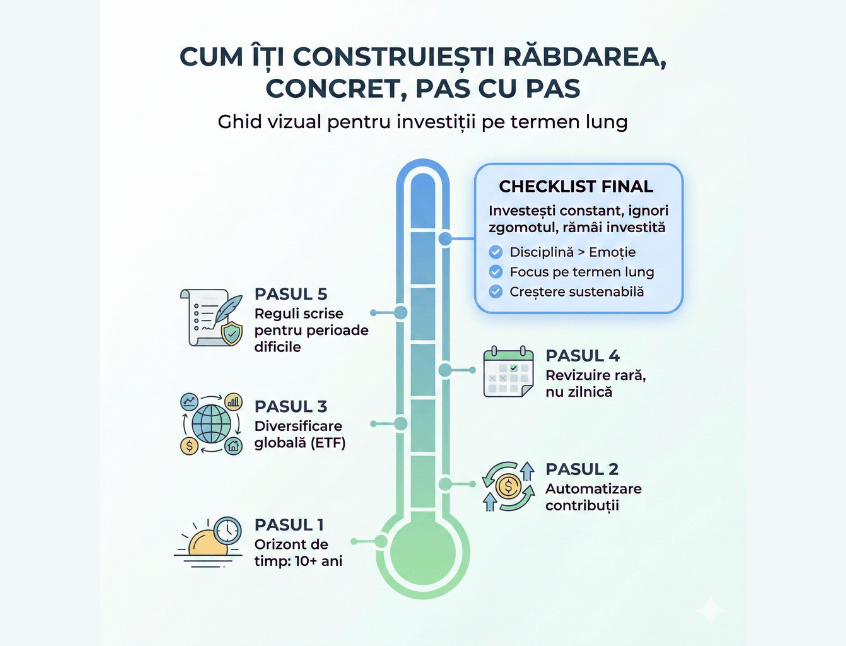 CUM ÎȚI CONSTRUIEȘTI RĂBDAREA, CONCRET, PAS CU PAS

Ghid vizual pentru investiții pe termen lung

CHECKLIST FINAL

Investești constant, ignori zgomotul, rămâi investită

Disciplină > Emoție

Focus pe termen lung

Creștere sustenabilă

PASUL 5
Reguli scrise pentru perioade dificile

PASUL 4
Revizuire rară, nu zilnică

PASUL 3
Diversificare globală (ETF)

PASUL 2
Automatizare contribuții

PASUL 1
Orizont de timp: 10+ ani