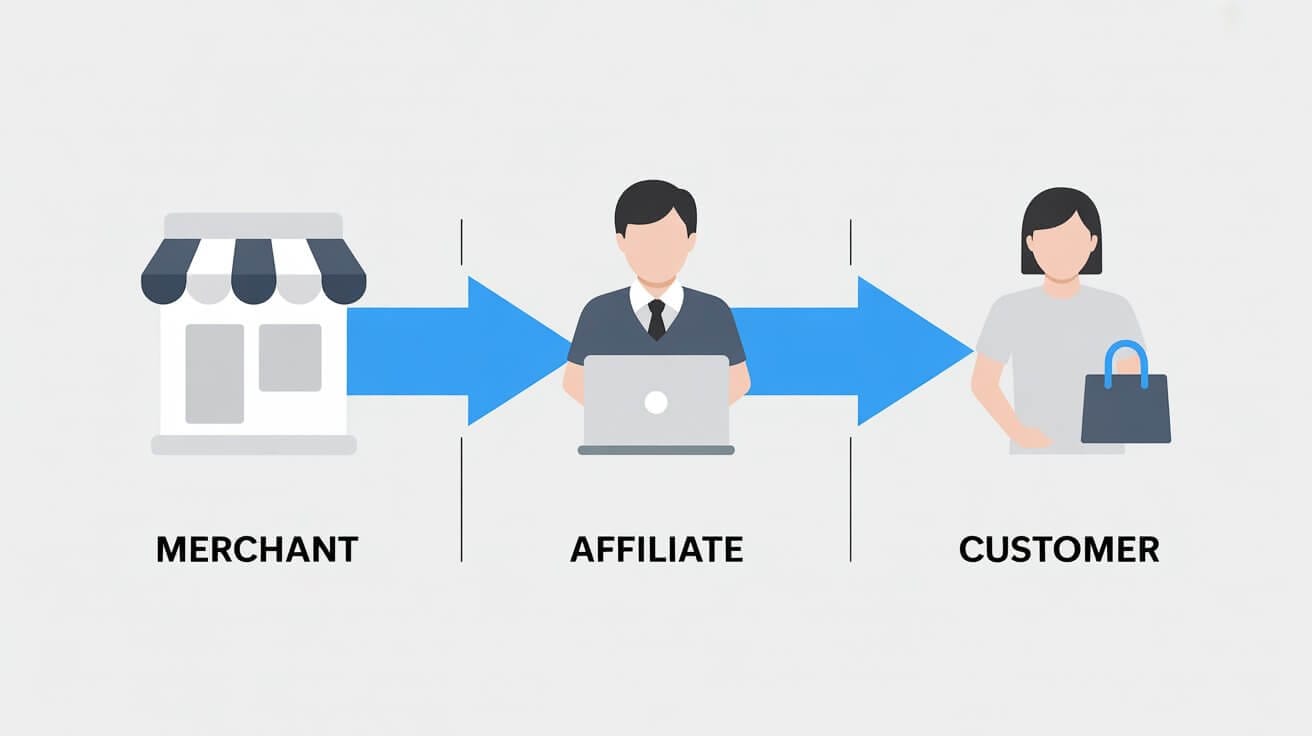 MERCHANT

AFFILIATE

CUSTOMER