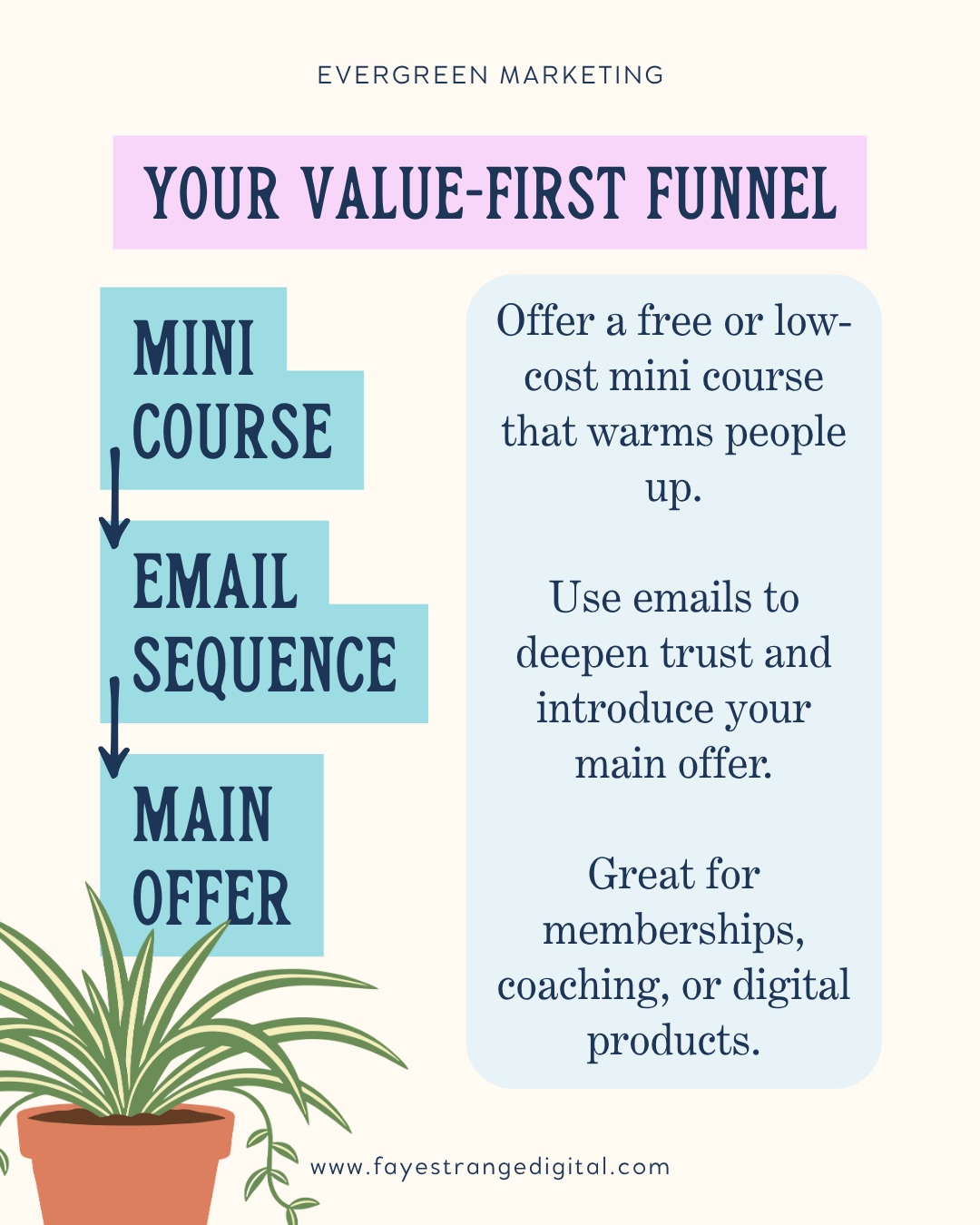 EVERGREEN MARKETING

YOUR VALUE-FIRST FUNNEL

MINI COURSE

EMAIL SEQUENCE

MAIN OFFER

Offer a free or low-cost mini course that warms people up.

Use emails to deepen trust and introduce your main offer.

Great for memberships, coaching, or digital products.

www.fayestrangedigital.com